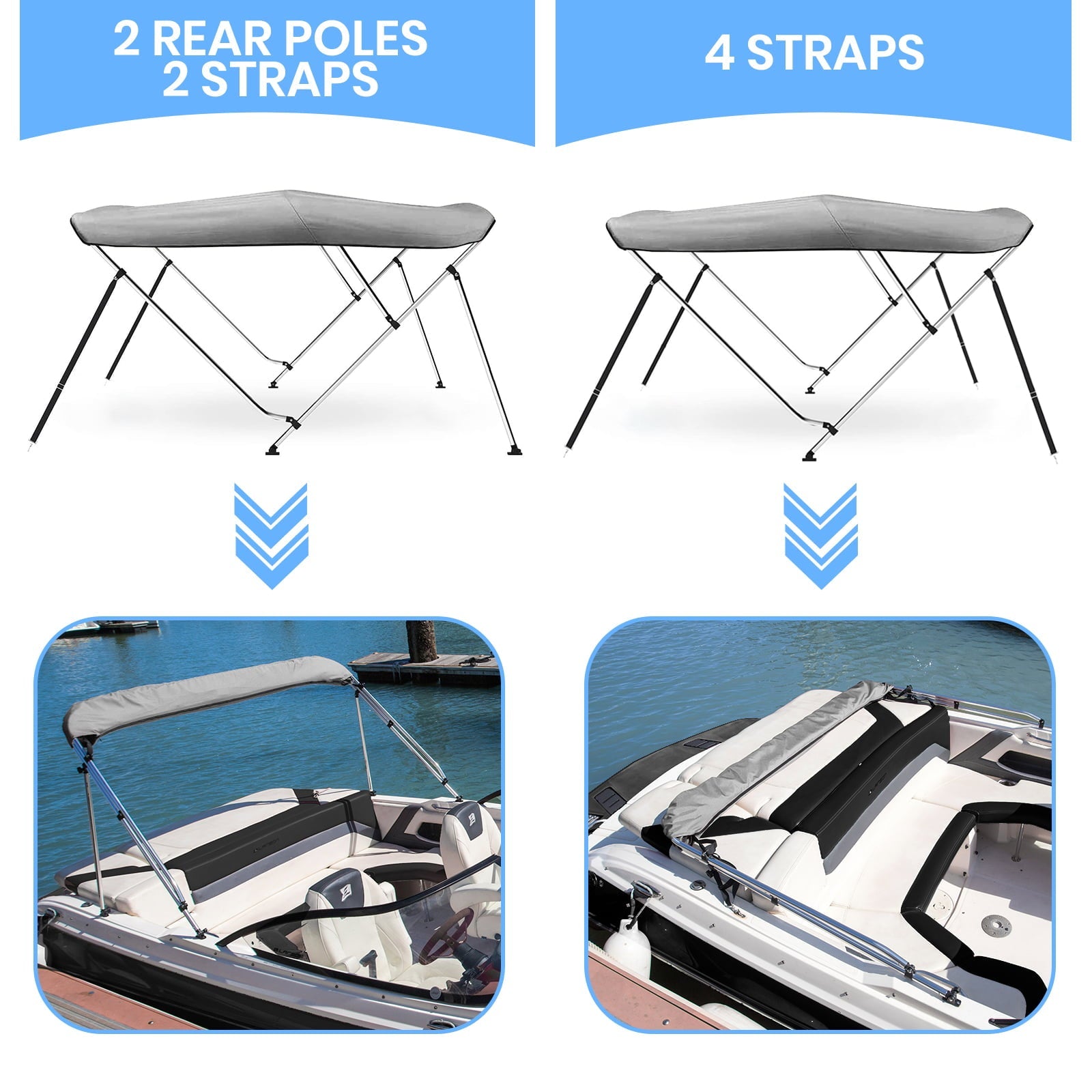 2 REAR POLES
2 STRAPS

4 STRAPS