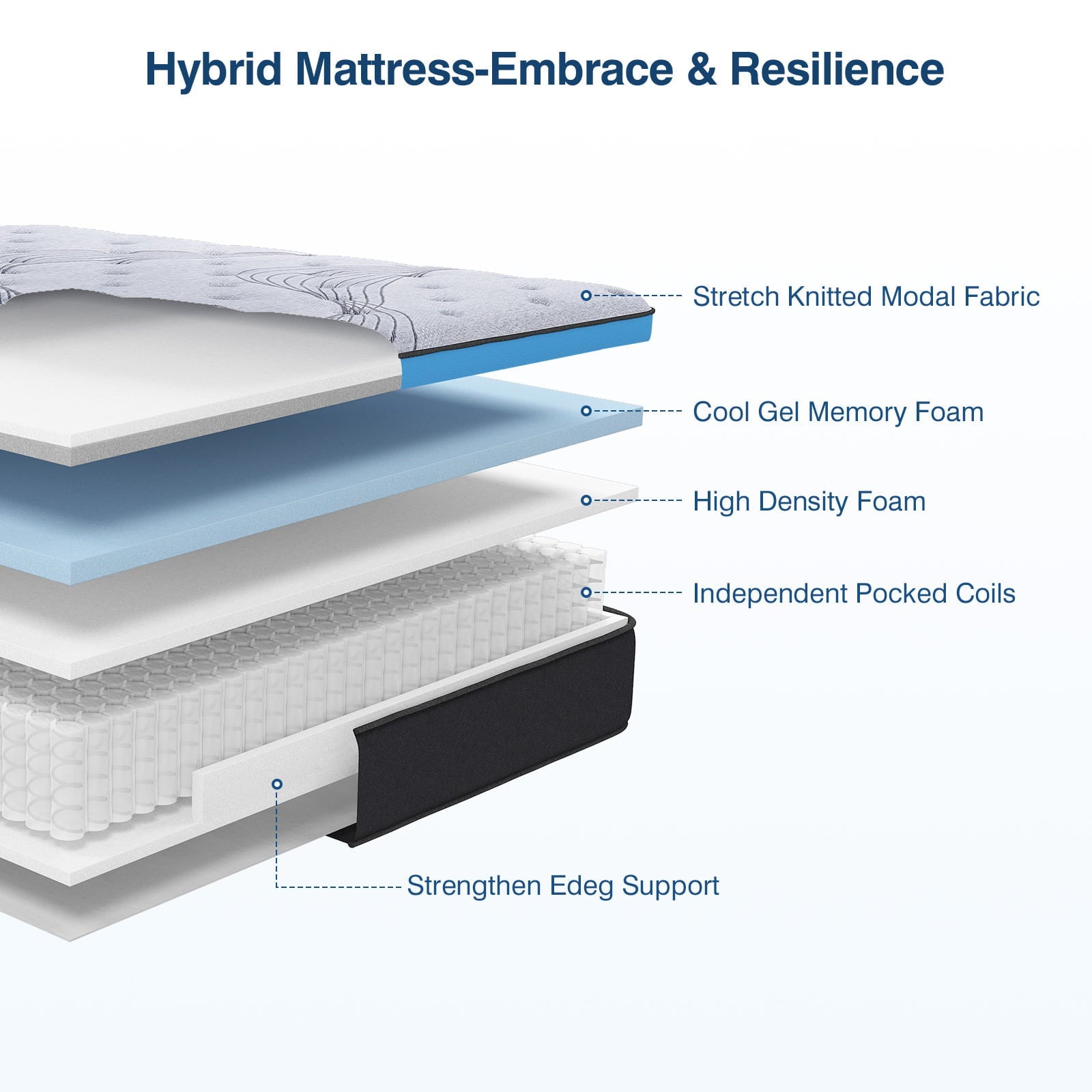 Hybrid Mattress-Embrace & Resilience

Stretch Knitted Modal Fabric

Cool Gel Memory Foam

High Density Foam

Independent Pocked Coils

Strengthen Edeg Support