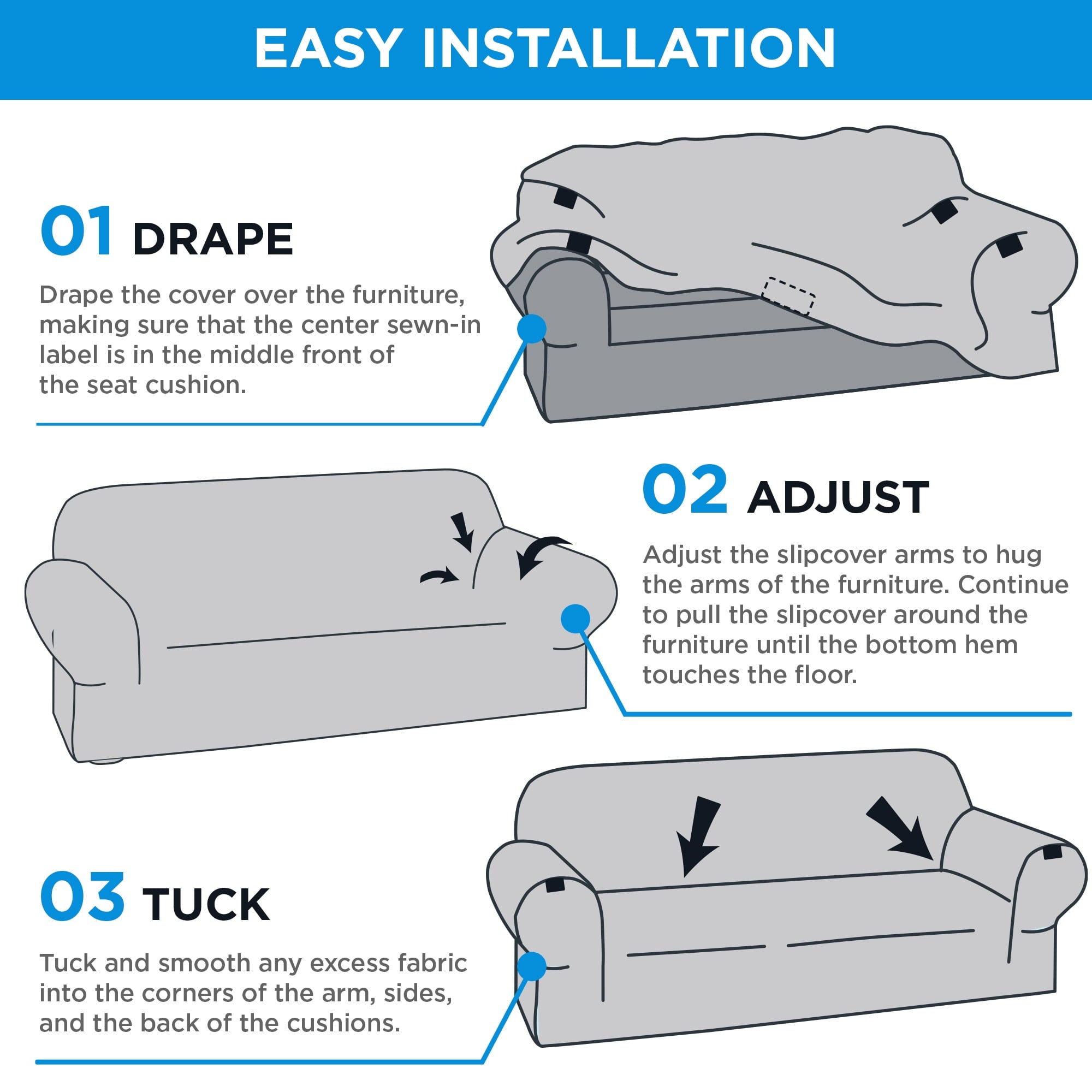 EASY INSTALLATION

01 DRAPE

Drape the cover over the furniture, making sure that the center sewn-in label is in the middle front of the seat cushion.

02 ADJUST

Adjust the slipcover arms to hug the arms of the furniture. Continue to pull the slipcover around the furniture until the bottom hem touches the floor.

03 TUCK

Tuck and smooth any excess fabric into the corners of the arm, sides, and the back of the cushions.