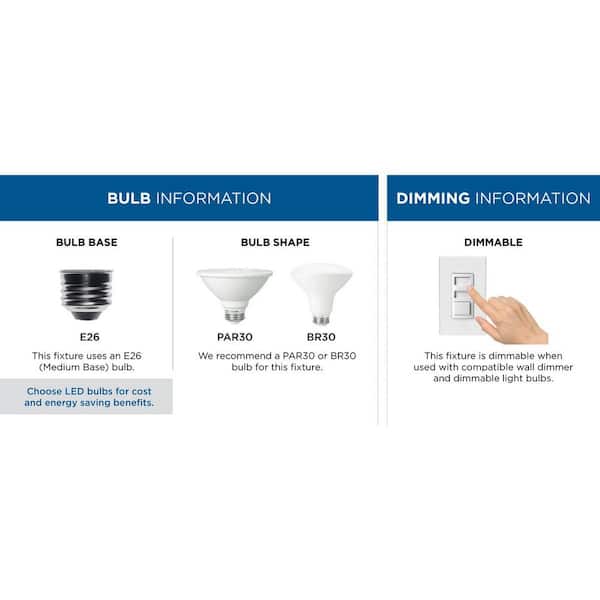 BULB INFORMATION

BULB BASE

E26

This fixture uses an E26 (Medium Base) bulb.

Choose LED bulbs for cost and energy saving benefits.

BULB SHAPE

PAR30

BR30

We recommend a PAR30 or BR30 bulb for this fixture.

DIMMING INFORMATION

DIMMABLE

This fixture is dimmable when used with compatible wall dimmer and dimmable light bulbs.