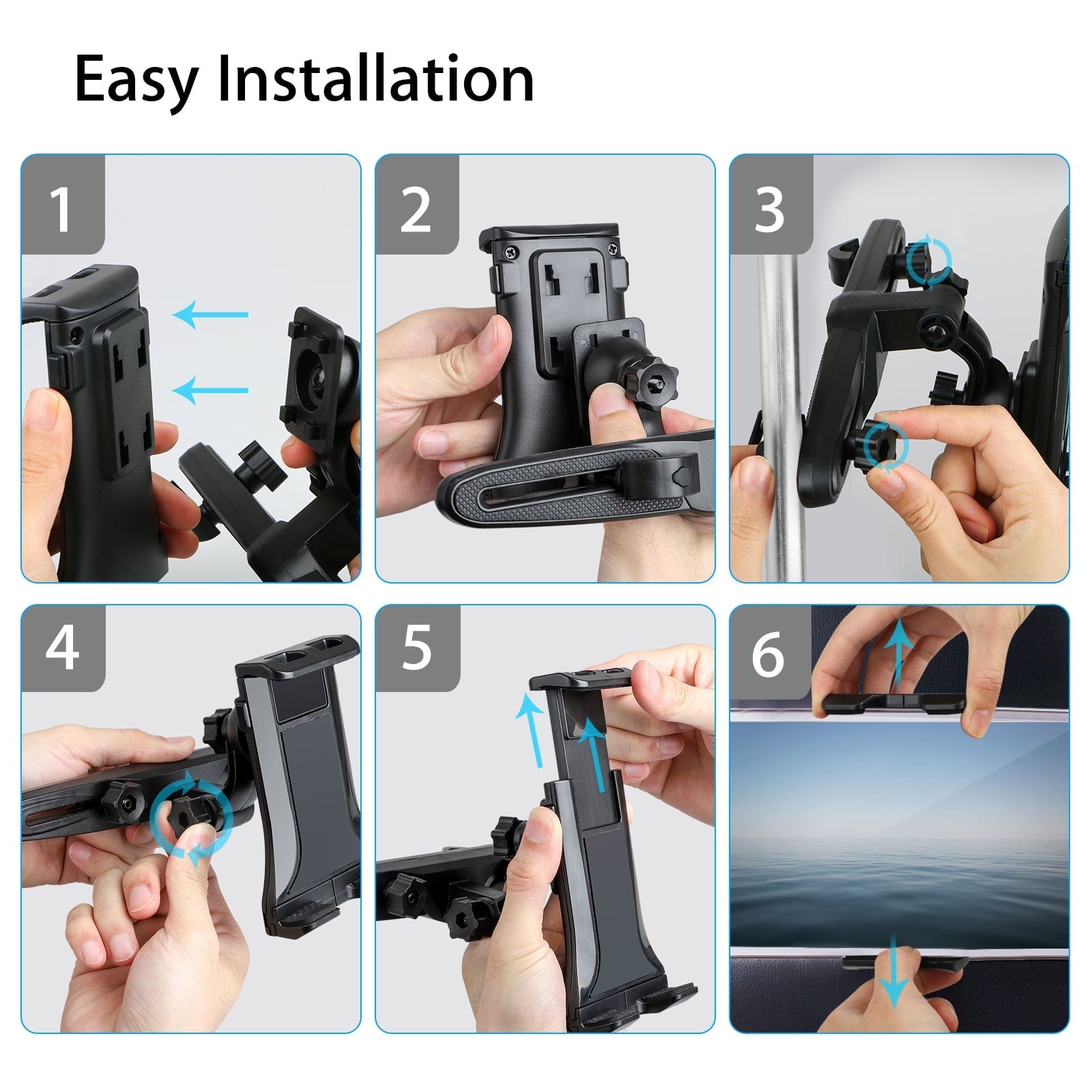 Easy Installation

1

2

3

4

5

6