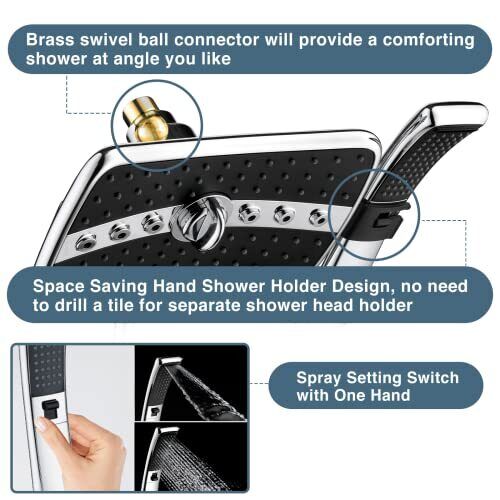 Brass swivel ball connector will provide a comforting shower at angle you like

Space Saving Hand Shower Holder Design, no need to drill a tile for separate shower head holder

Spray Setting Switch with One Hand