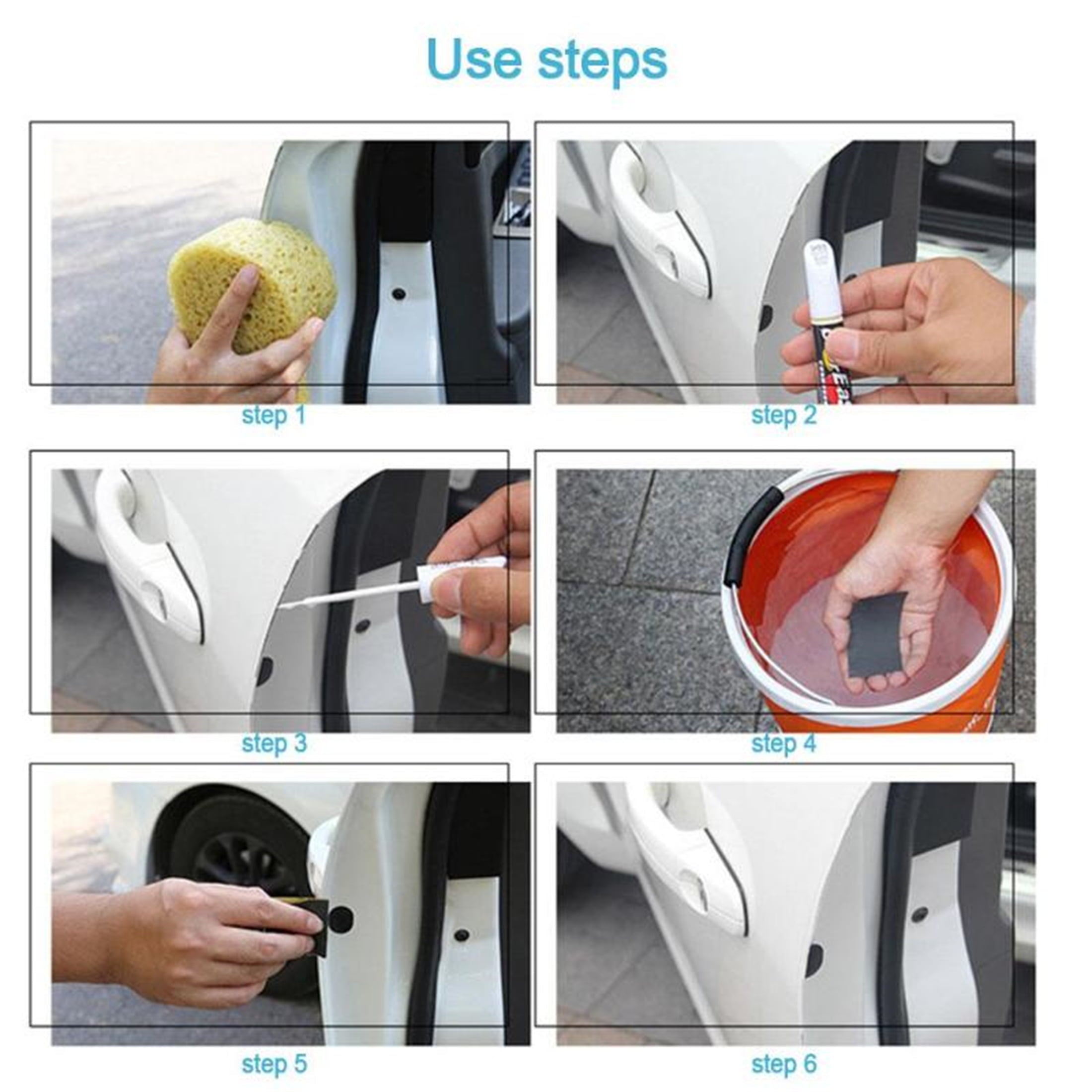 Use steps

step 1

step 2

step 3

step 4

step 5

step 6