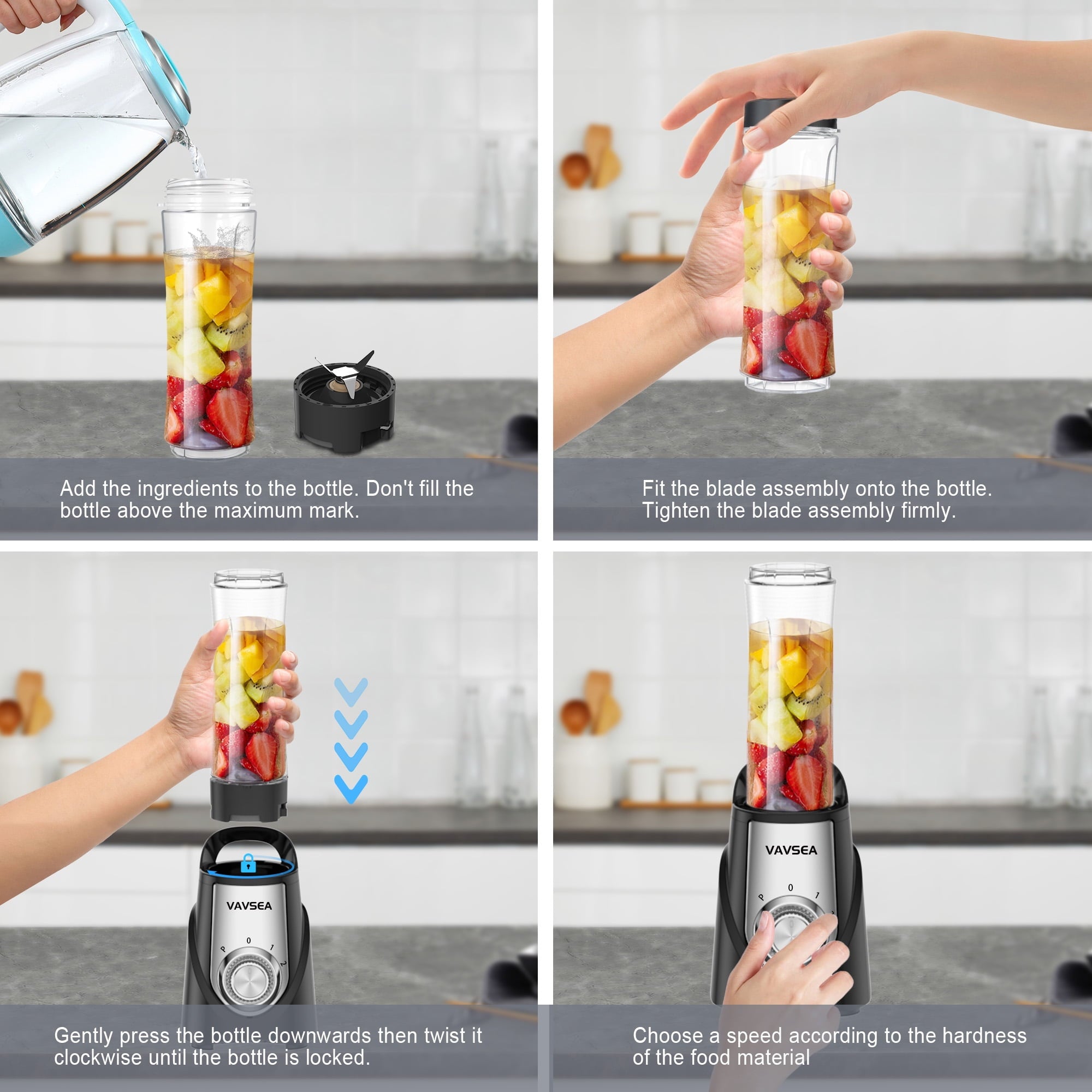 Add the ingredients to the bottle. Don't fill the bottle above the maximum mark.

Fit the blade assembly onto the bottle. Tighten the blade assembly firmly.

VAVSEA
P 0 1 2

Gently press the bottle downwards then twist it clockwise until the bottle is locked.

VAVSEA
P 0 1

Choose a speed according to the hardness of the food material