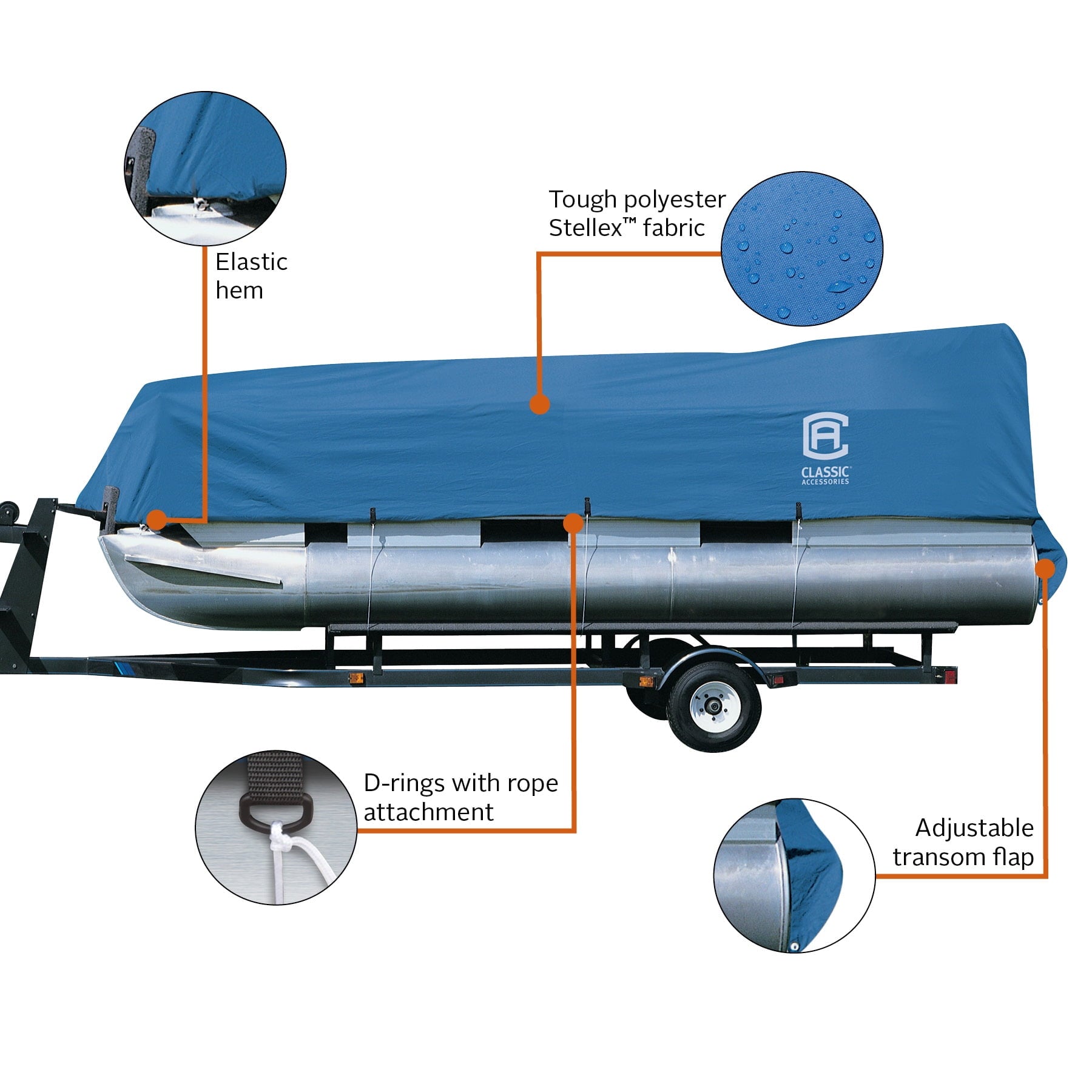 Elastic hem

Tough polyester Stellex™ fabric

CA
CLASSIC
ACCESSORIES

D-rings with rope attachment

Adjustable transom flap