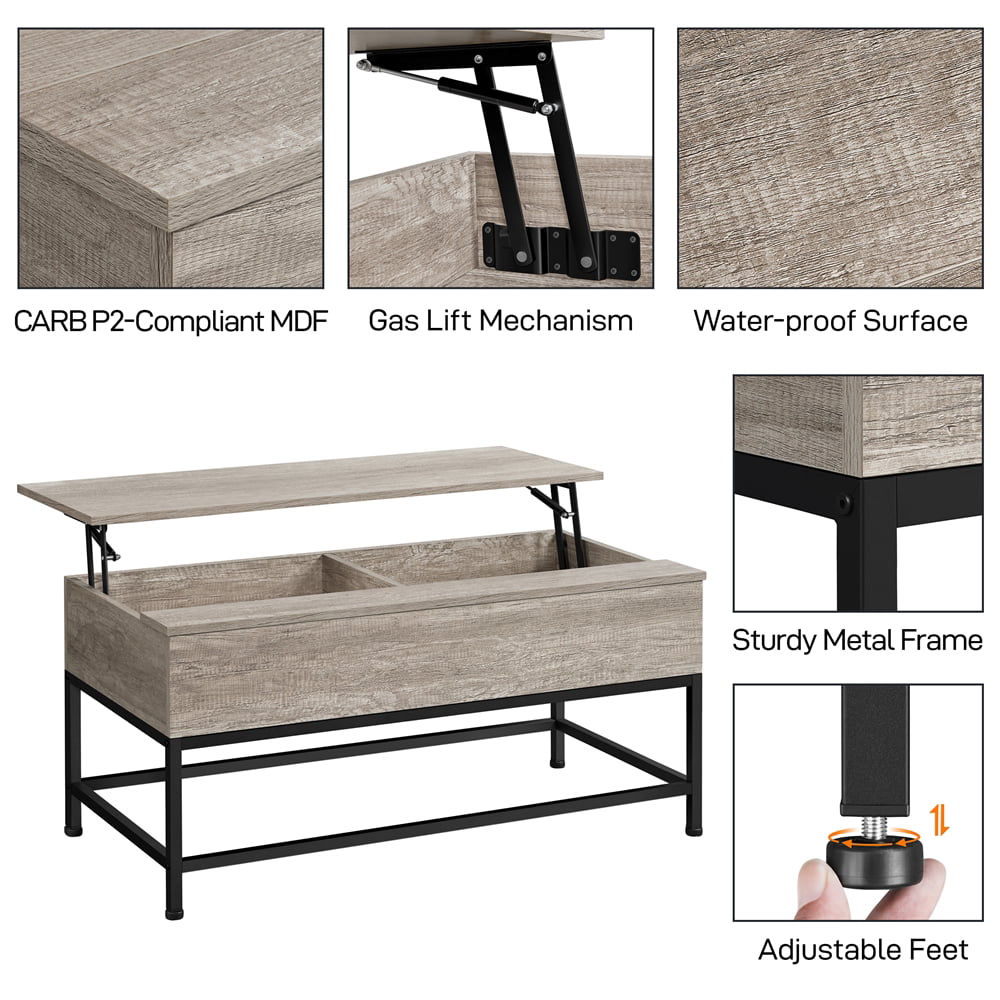 CARB P2-Compliant MDF

Gas Lift Mechanism

Water-proof Surface

Sturdy Metal Frame

Adjustable Feet