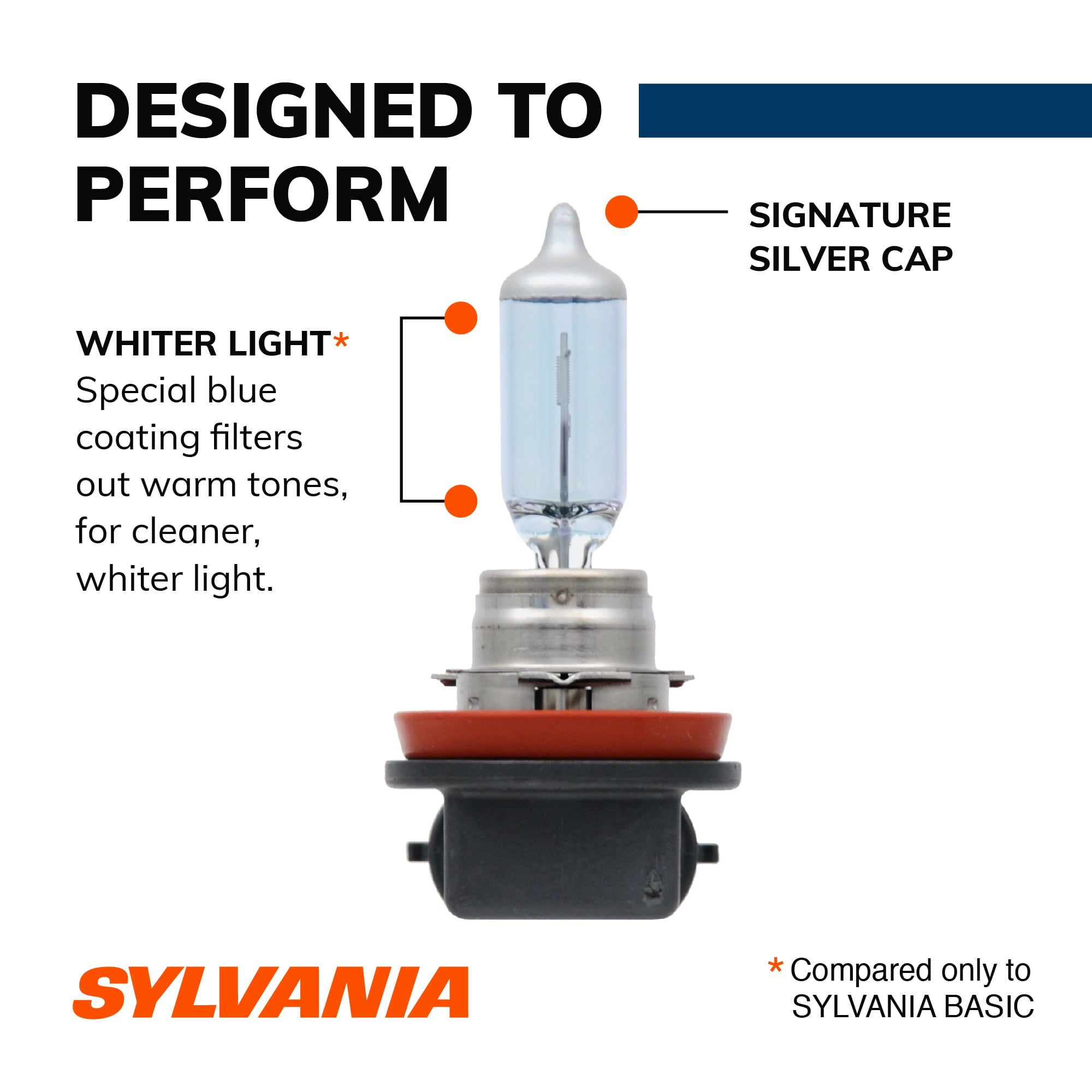 DESIGNED TO PERFORM

SIGNATURE SILVER CAP

WHITER LIGHT*
Special blue coating filters out warm tones, for cleaner, whiter light.

SYLVANIA

* Compared only to SYLVANIA BASIC