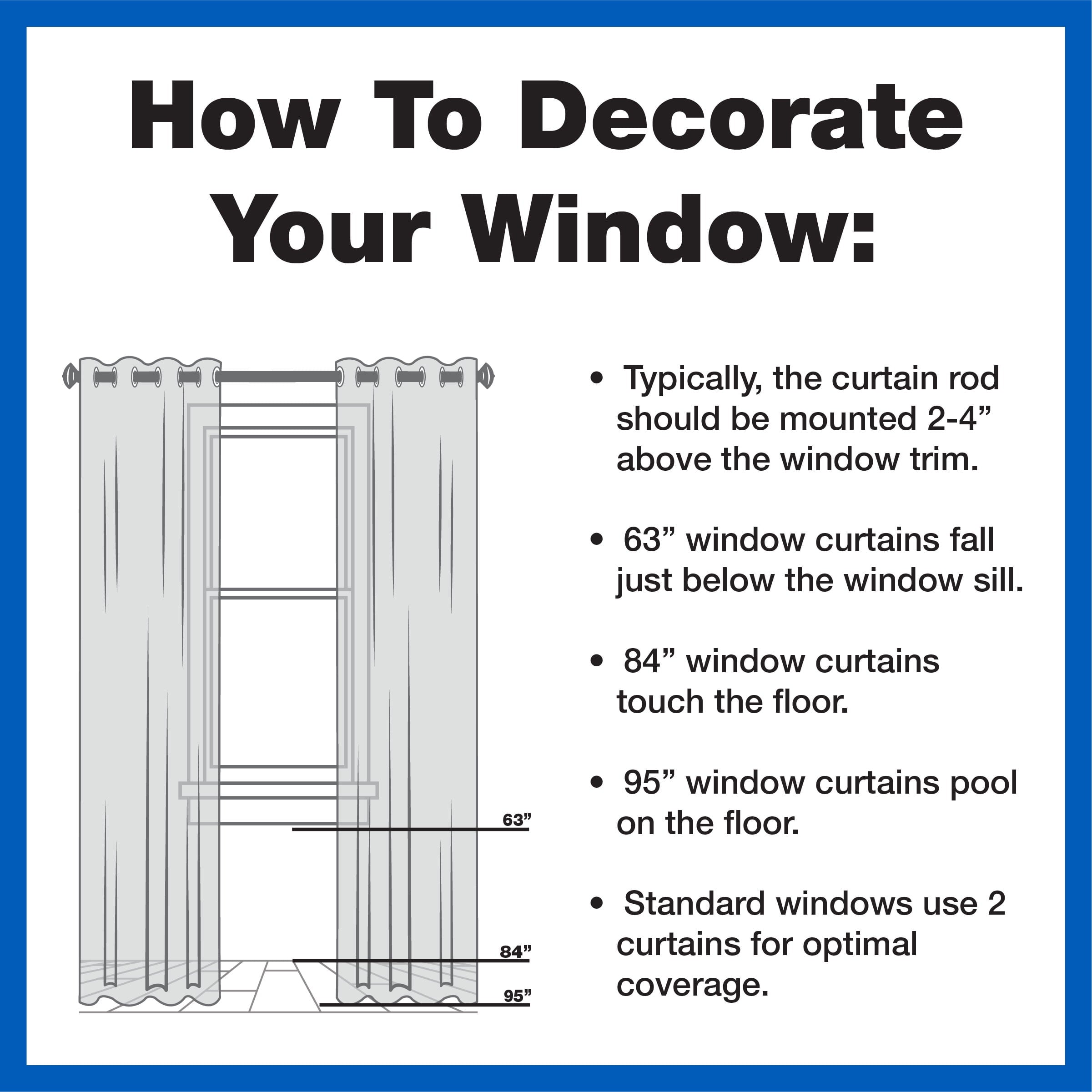 How To Decorate Your Window:

63”

84”

95”

• Typically, the curtain rod should be mounted 2-4” above the window trim.

• 63” window curtains fall just below the window sill.

• 84” window curtains touch the floor.

• 95” window curtains pool on the floor.

• Standard windows use 2 curtains for optimal coverage.