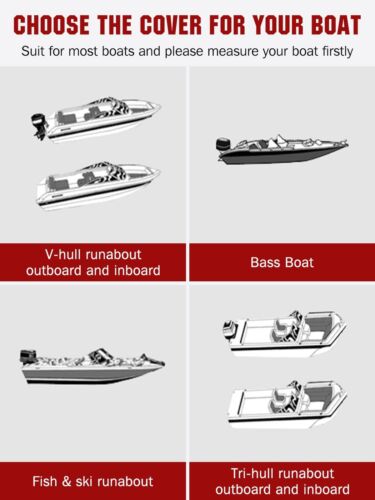 CHOOSE THE COVER FOR YOUR BOAT
Suit for most boats and please measure your boat firstly

V-hull runabout outboard and inboard

Bass Boat

Fish & ski runabout

Tri-hull runabout outboard and inboard