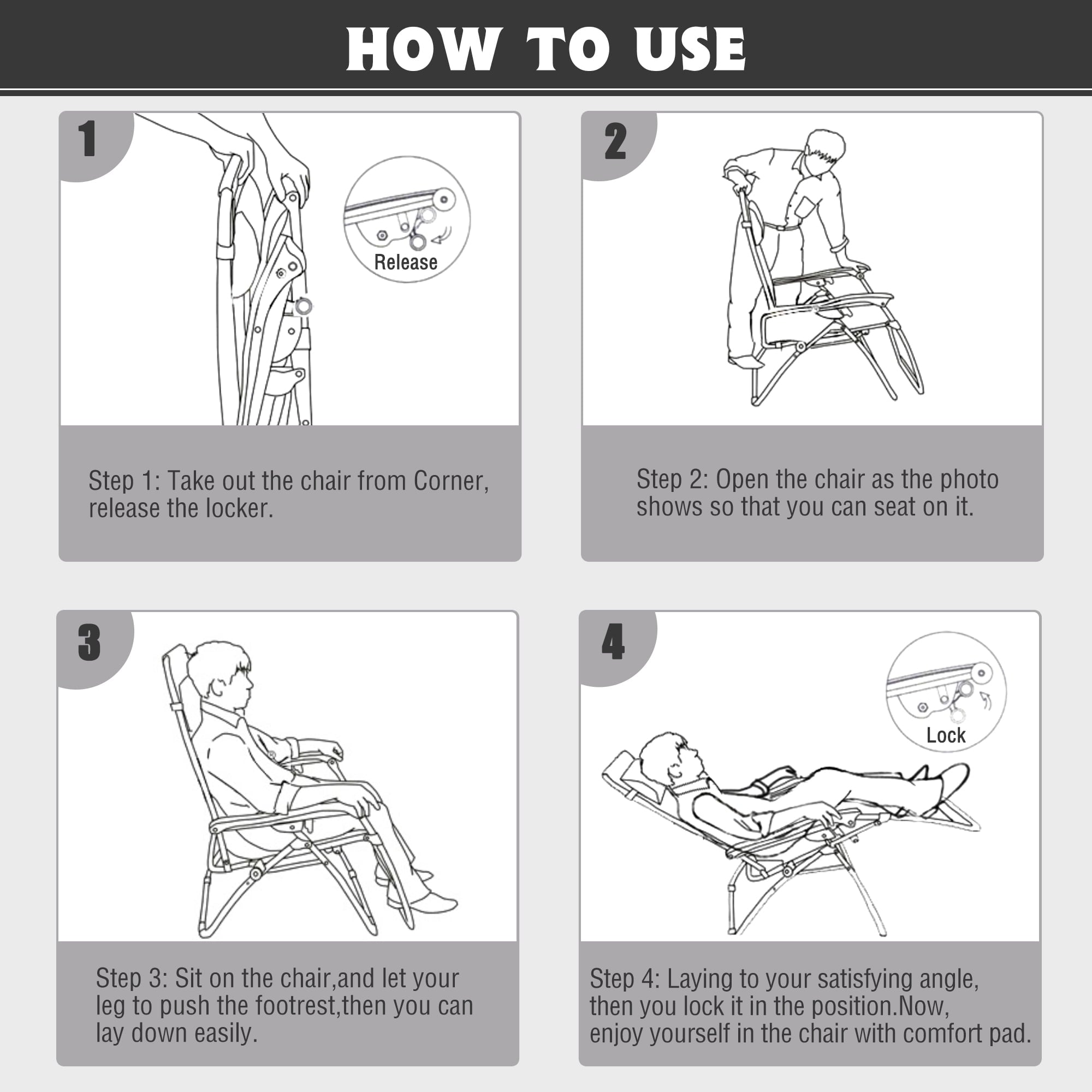 HOW TO USE

1

Release

Step 1: Take out the chair from Corner, release the locker.

2

Step 2: Open the chair as the photo shows so that you can seat on it.

3

Step 3: Sit on the chair,and let your leg to push the footrest,then you can lay down easily.

4

Lock

Step 4: Laying to your satisfying angle, then you lock it in the position.Now, enjoy yourself in the chair with comfort pad.