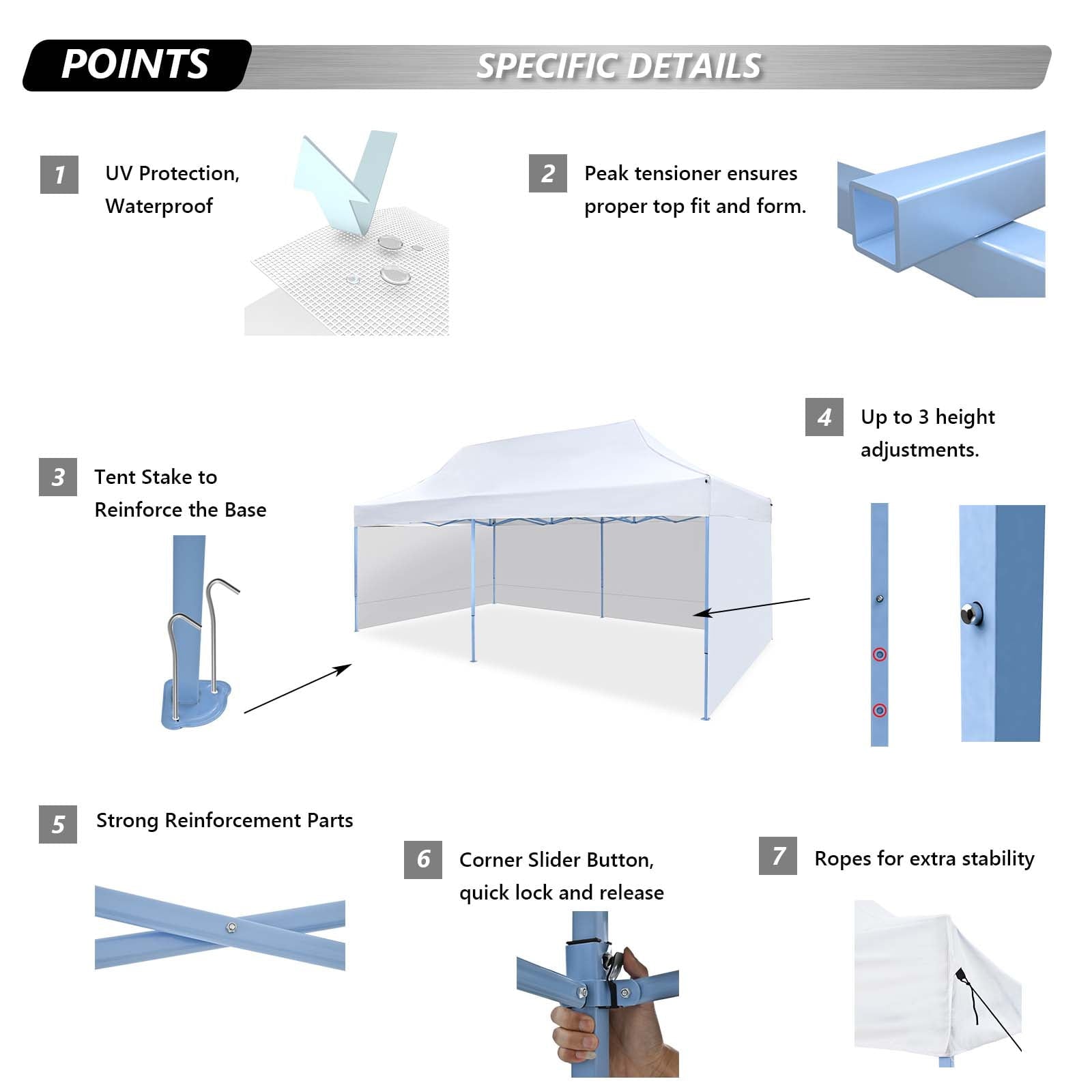 POINTS

SPECIFIC DETAILS

1 UV Protection, Waterproof

2 Peak tensioner ensures proper top fit and form.

3 Tent Stake to Reinforce the Base

4 Up to 3 height adjustments.

5 Strong Reinforcement Parts

6 Corner Slider Button, quick lock and release

7 Ropes for extra stability