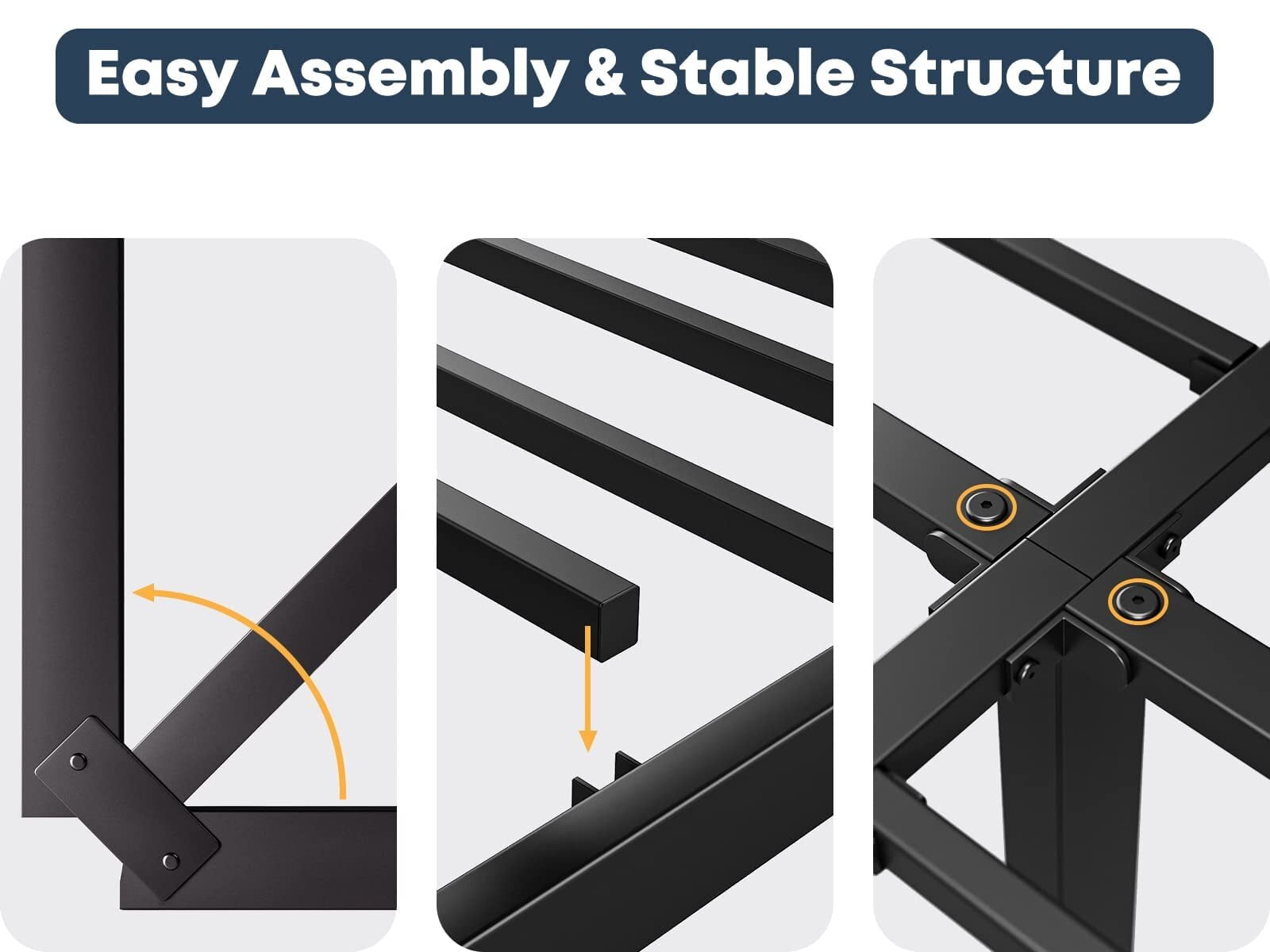 Easy Assembly & Stable Structure