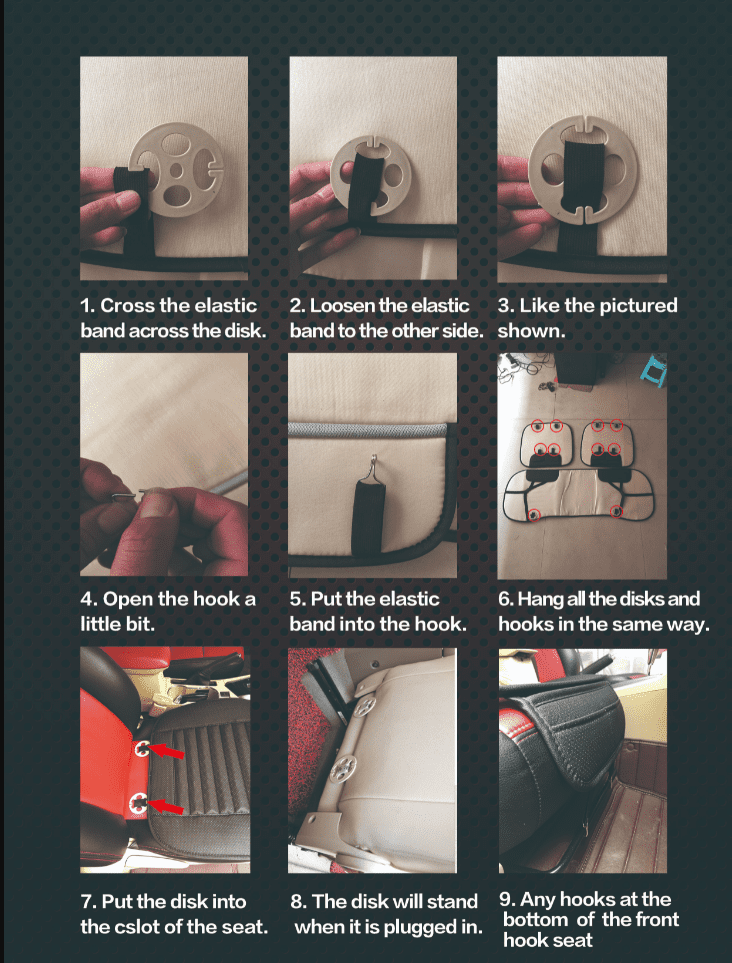 1. Cross the elastic band across the disk.

2. Loosen the elastic band to the other side.

3. Like the pictured shown.

4. Open the hook a little bit.

5. Put the elastic band into the hook.

6. Hang all the disks and hooks in the same way.

7. Put the disk into the cslot of the seat.

8. The disk will stand when it is plugged in.

9. Any hooks at the bottom of the front hook seat