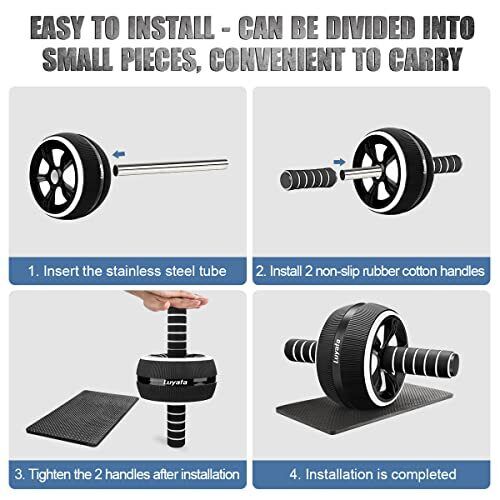 EASY TO INSTALL - CAN BE DIVIDED INTO SMALL PIECES, CONVENIENT TO CARRY

1. Insert the stainless steel tube

2. Install 2 non-slip rubber cotton handles

Luyata

3. Tighten the 2 handles after installation

Luyata

4. Installation is completed