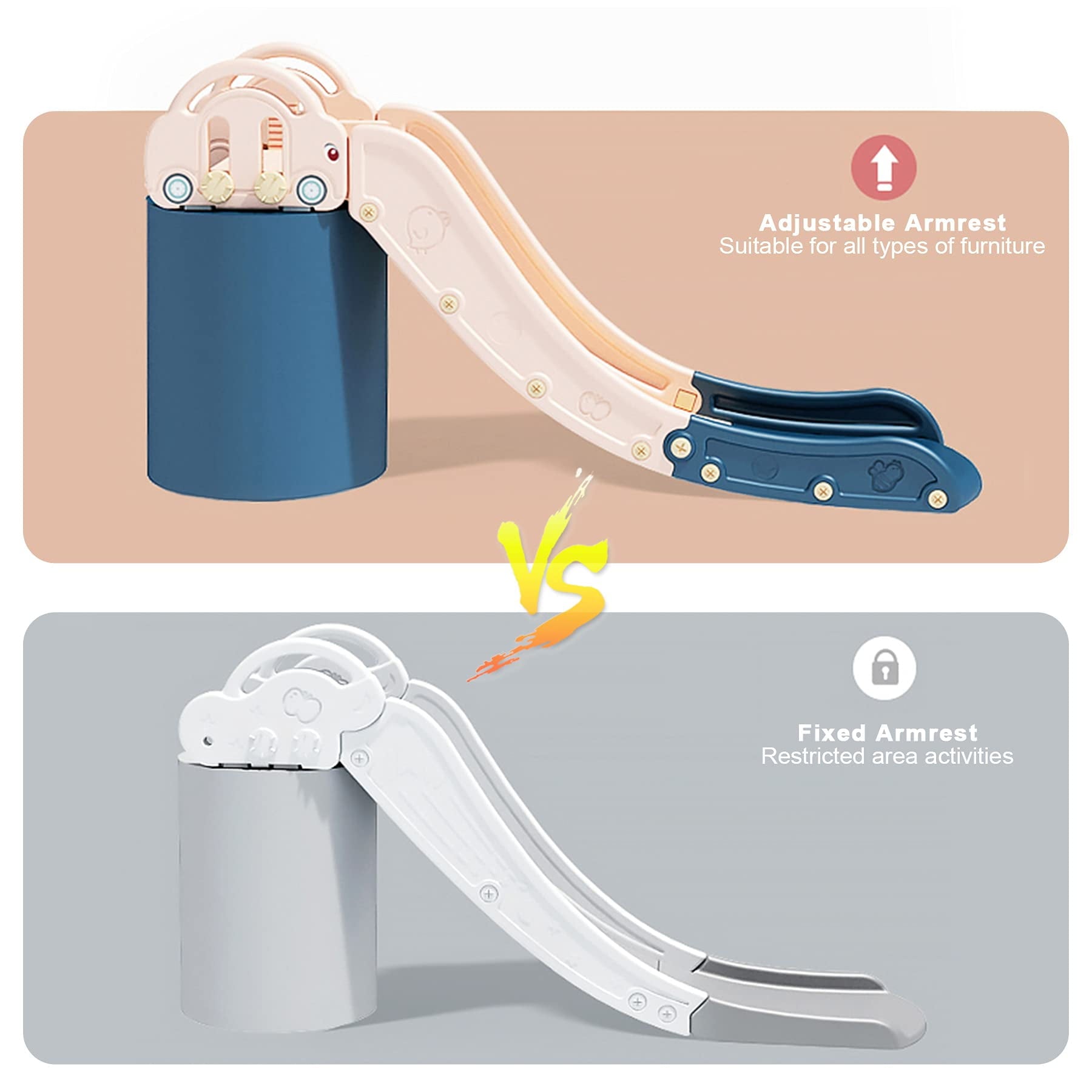 Adjustable Armrest
Suitable for all types of furniture

VS

Fixed Armrest
Restricted area activities