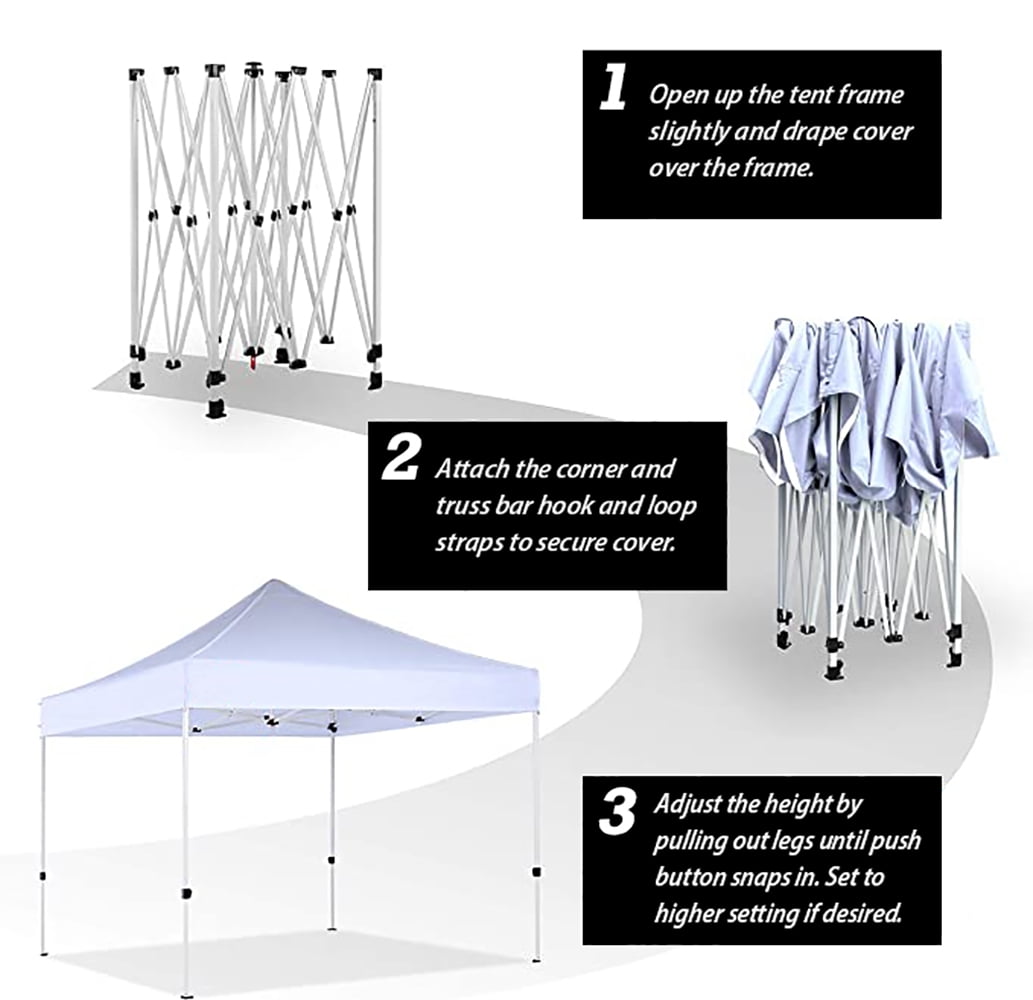 1 Open up the tent frame slightly and drape cover over the frame.

2 Attach the corner and truss bar hook and loop straps to secure cover.

3 Adjust the height by pulling out legs until push button snaps in. Set to higher setting if desired.