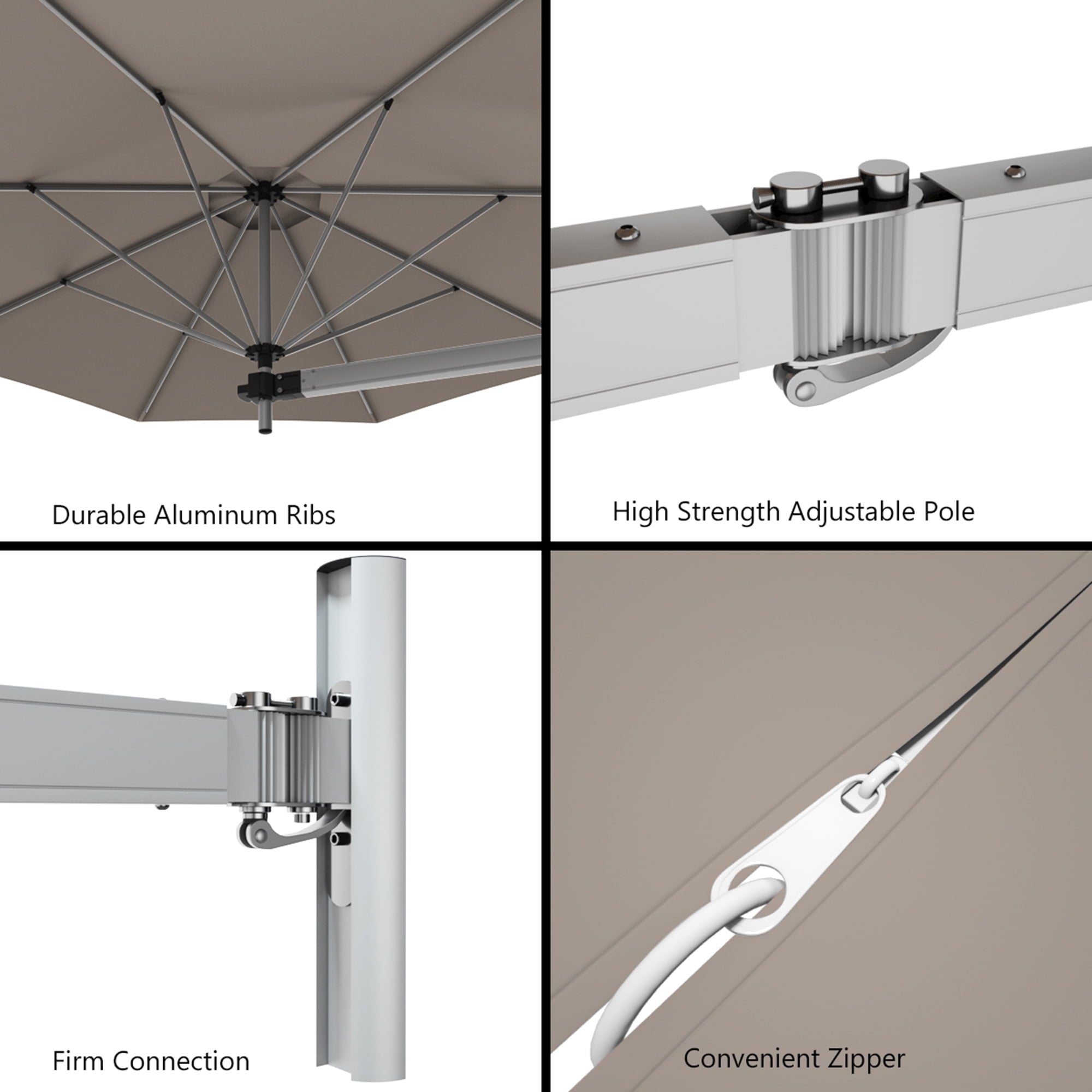 Durable Aluminum Ribs

High Strength Adjustable Pole

Firm Connection

Convenient Zipper