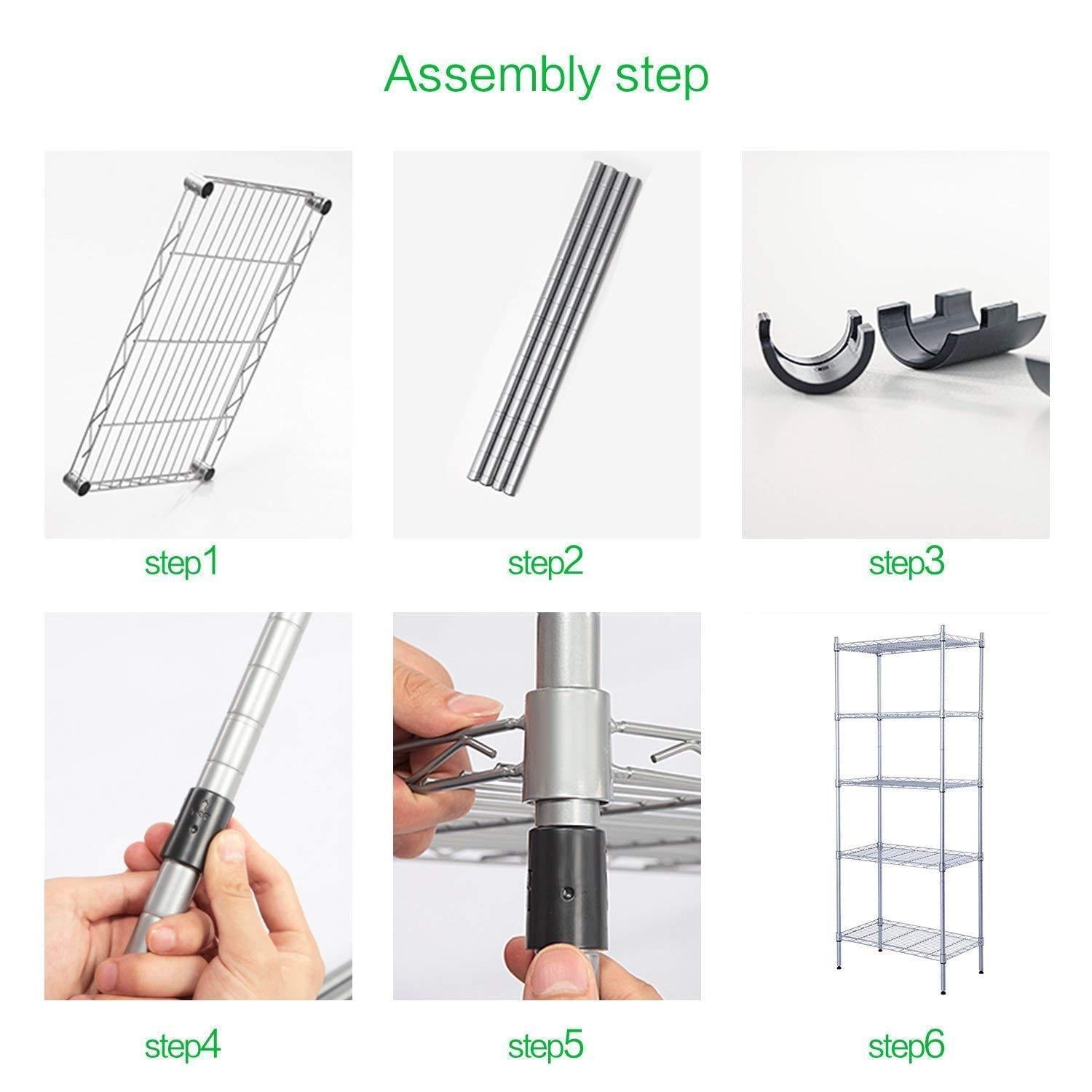 Assembly step

step1

step2

step3

step4

step5

step6