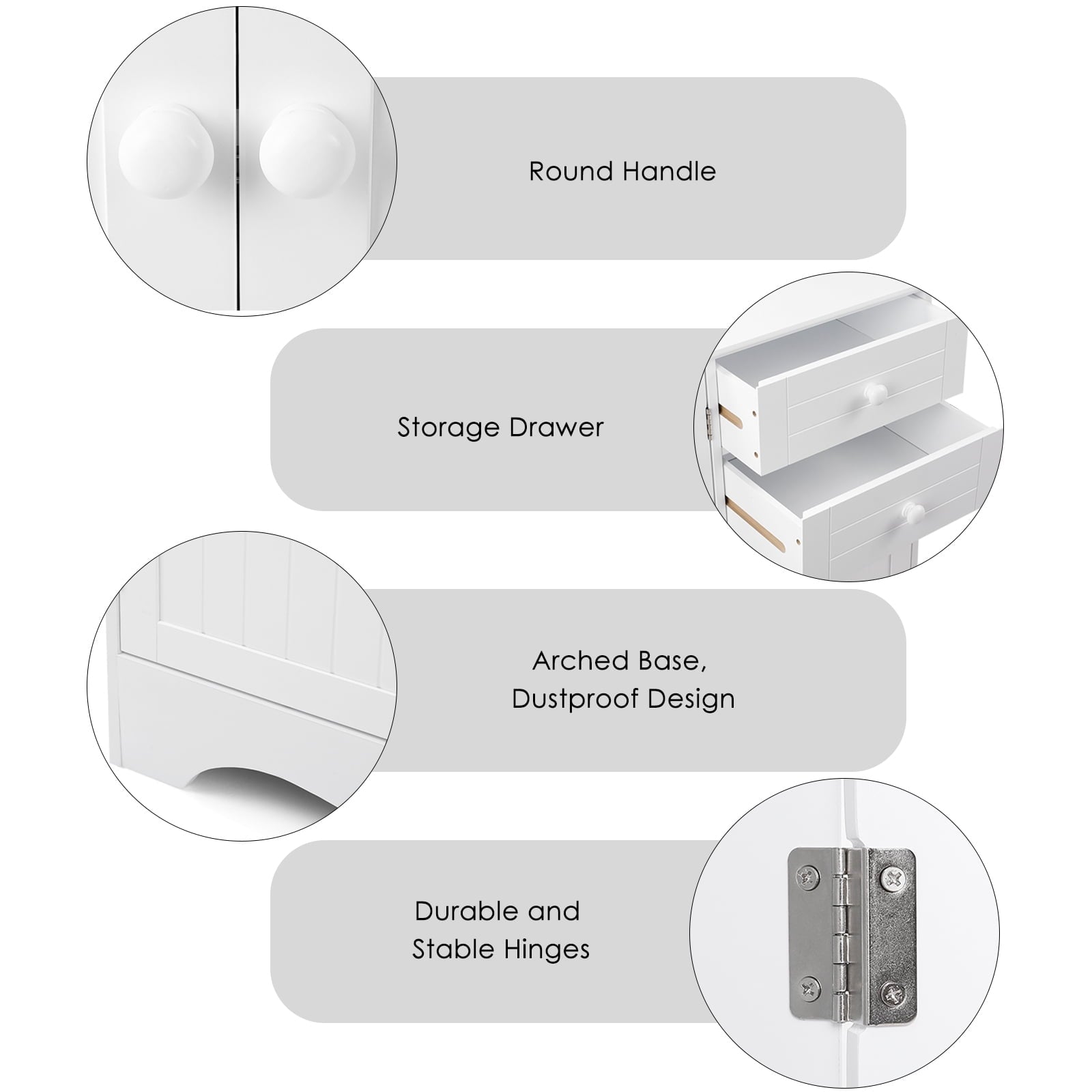 Round Handle

Storage Drawer

Arched Base,
Dustproof Design

Durable and
Stable Hinges