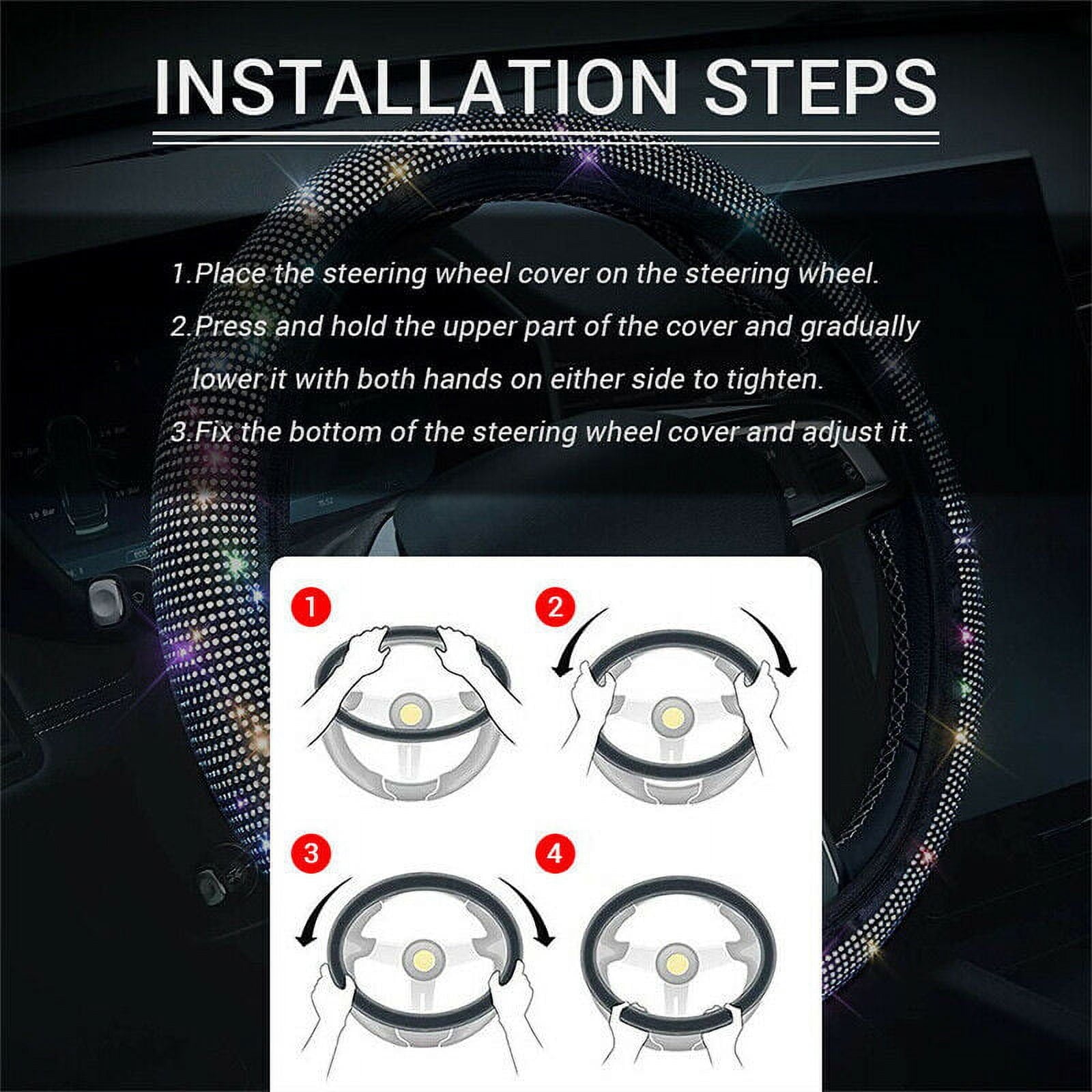 INSTALLATION STEPS

1.Place the steering wheel cover on the steering wheel.

2.Press and hold the upper part of the cover and gradually lower it with both hands on either side to tighten.

3.Fix the bottom of the steering wheel cover and adjust it.

1

2

3

4