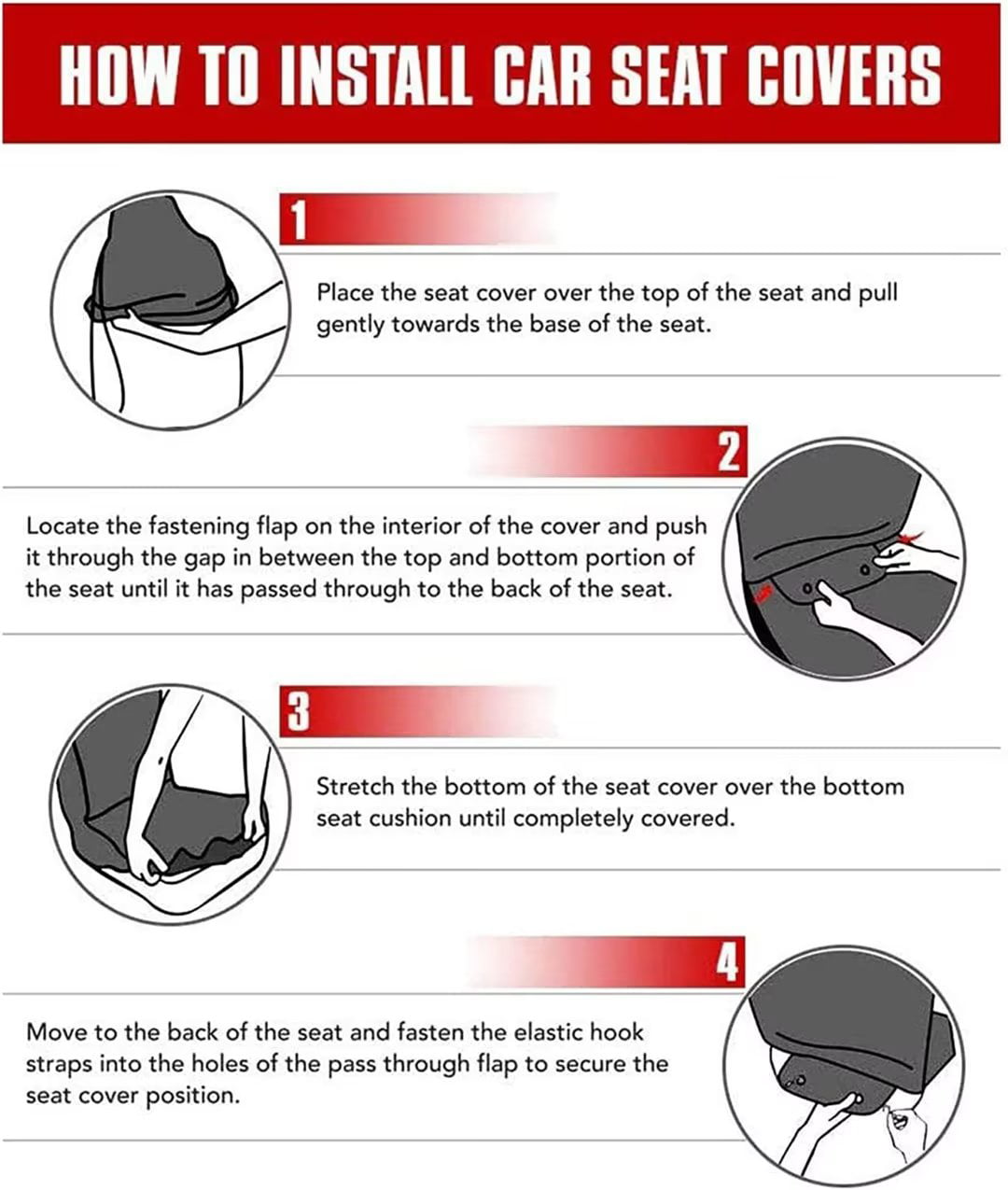 HOW TO INSTALL CAR SEAT COVERS

1

Place the seat cover over the top of the seat and pull gently towards the base of the seat.

2

Locate the fastening flap on the interior of the cover and push it through the gap in between the top and bottom portion of the seat until it has passed through to the back of the seat.

3

Stretch the bottom of the seat cover over the bottom seat cushion until completely covered.

4

Move to the back of the seat and fasten the elastic hook straps into the holes of the pass through flap to secure the seat cover position.