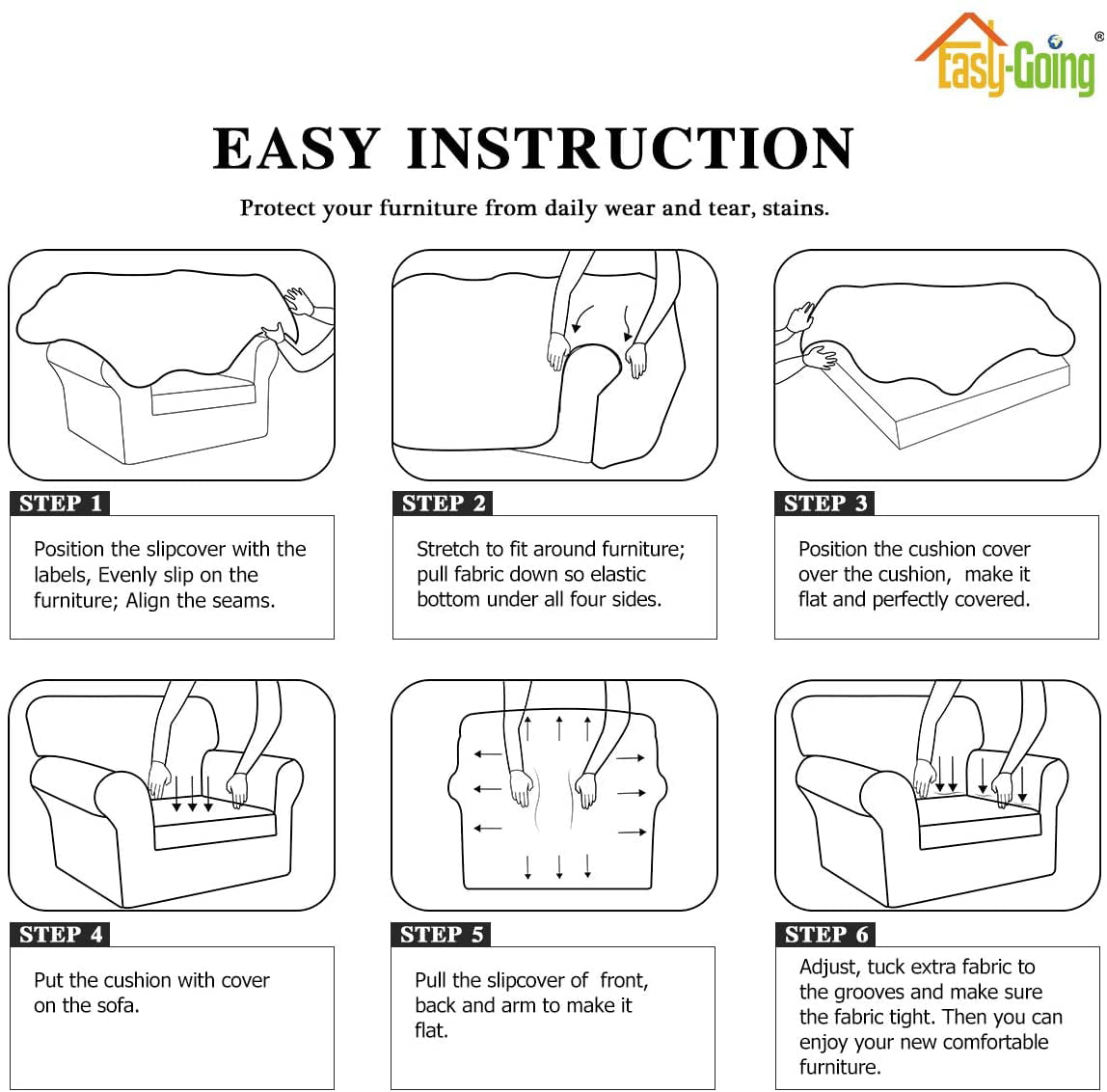 Easy-Going®

EASY INSTRUCTION

Protect your furniture from daily wear and tear, stains.

STEP 1

Position the slipcover with the labels, Evenly slip on the furniture; Align the seams.

STEP 2

Stretch to fit around furniture; pull fabric down so elastic bottom under all four sides.

STEP 3

Position the cushion cover over the cushion, make it flat and perfectly covered.

STEP 4

Put the cushion with cover on the sofa.

STEP 5

Pull the slipcover of front, back and arm to make it flat.

STEP 6

Adjust, tuck extra fabric to the grooves and make sure the fabric tight. Then you can enjoy your new comfortable furniture.