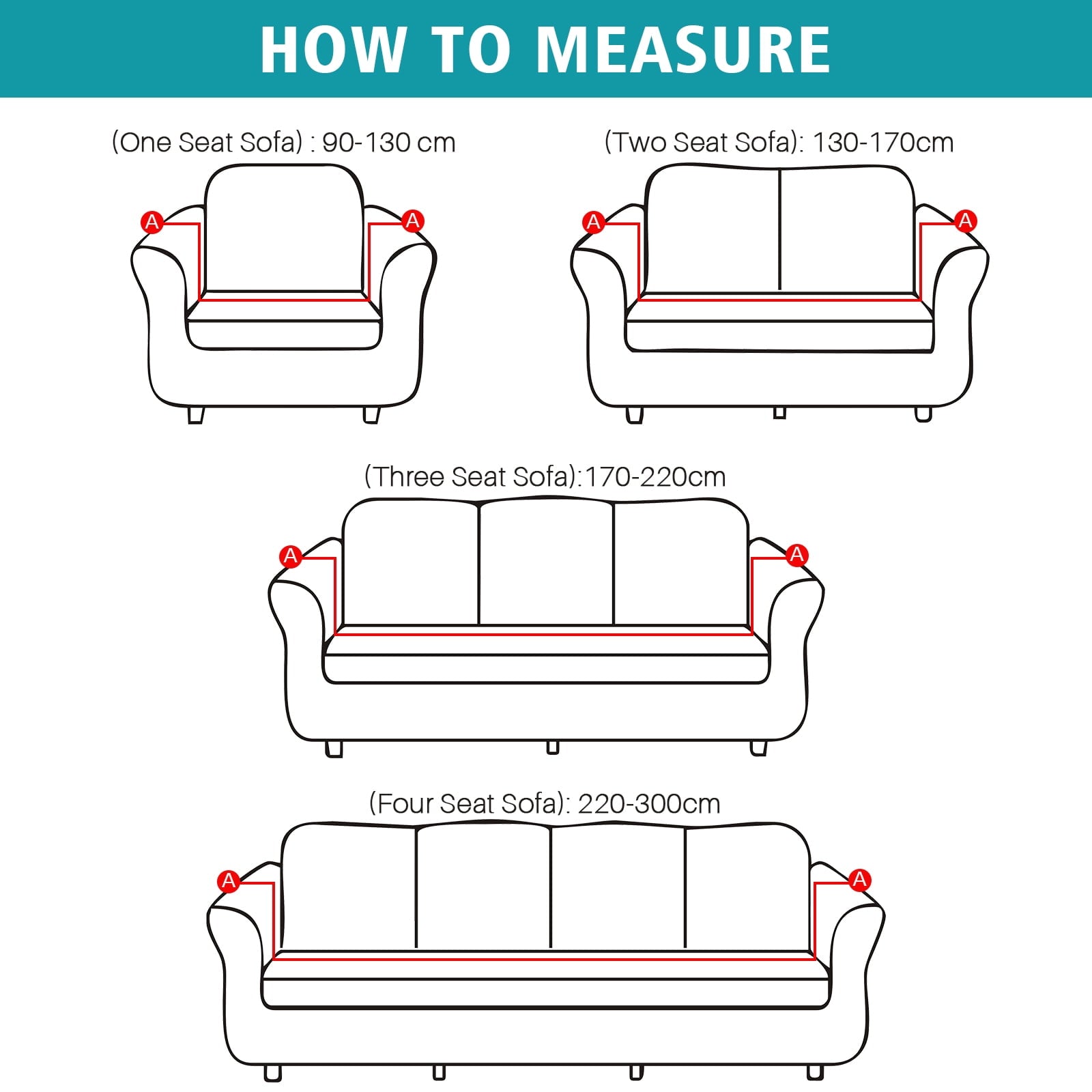 HOW TO MEASURE

(One Seat Sofa) : 90-130 cm

A A

(Two Seat Sofa): 130-170cm

A A

(Three Seat Sofa):170-220cm

A A

(Four Seat Sofa): 220-300cm

A A