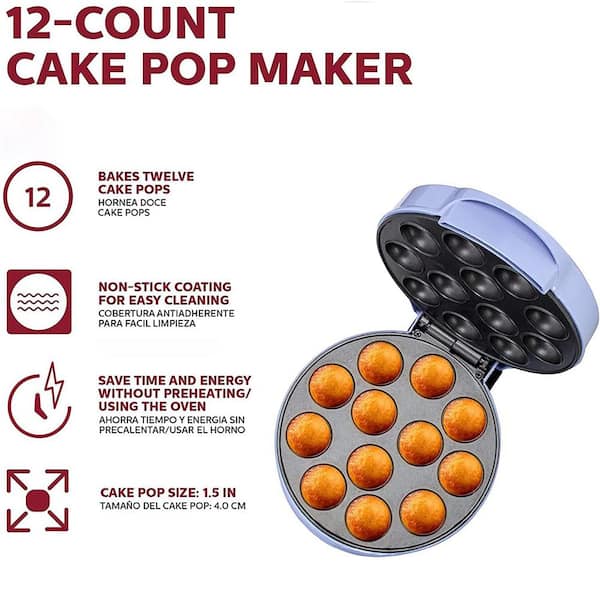 12-COUNT
CAKE POP MAKER

12

BAKES TWELVE CAKE POPS
HORNEA DOCE CAKE POPS

NON-STICK COATING FOR EASY CLEANING
COBERTURA ANTIADHERENTE PARA FACIL LIMPIEZA

SAVE TIME AND ENERGY WITHOUT PREHEATING/ USING THE OVEN
AHORRA TIEMPO Y ENERGIA SIN PRECALENTAR/USAR EL HORNO

CAKE POP SIZE: 1.5 IN
TAMAÑO DEL CAKE POP: 4.0 CM