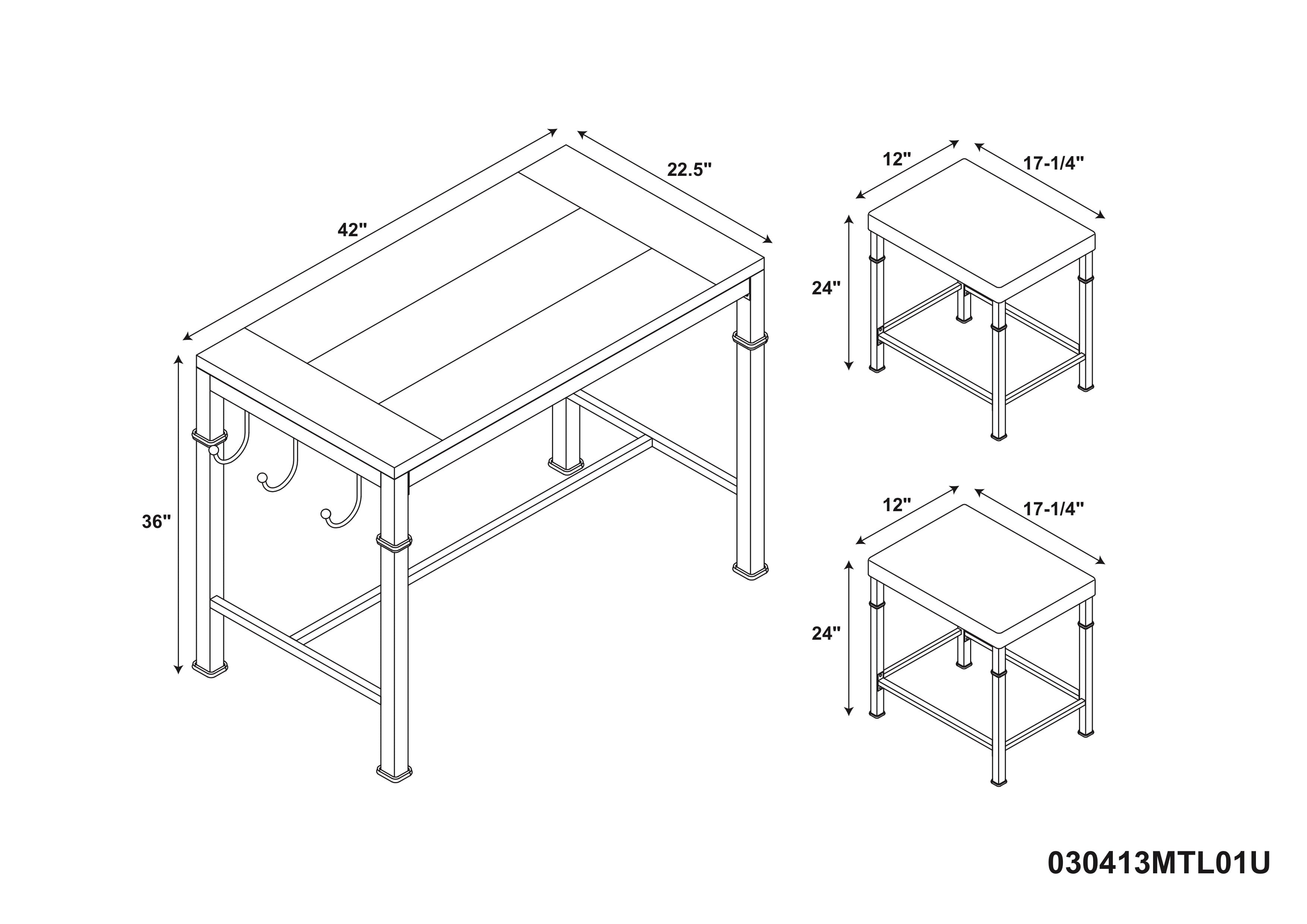 42"

22.5"

36"

12"

17-1/4"

24"

12"

17-1/4"

24"

030413MTL01U