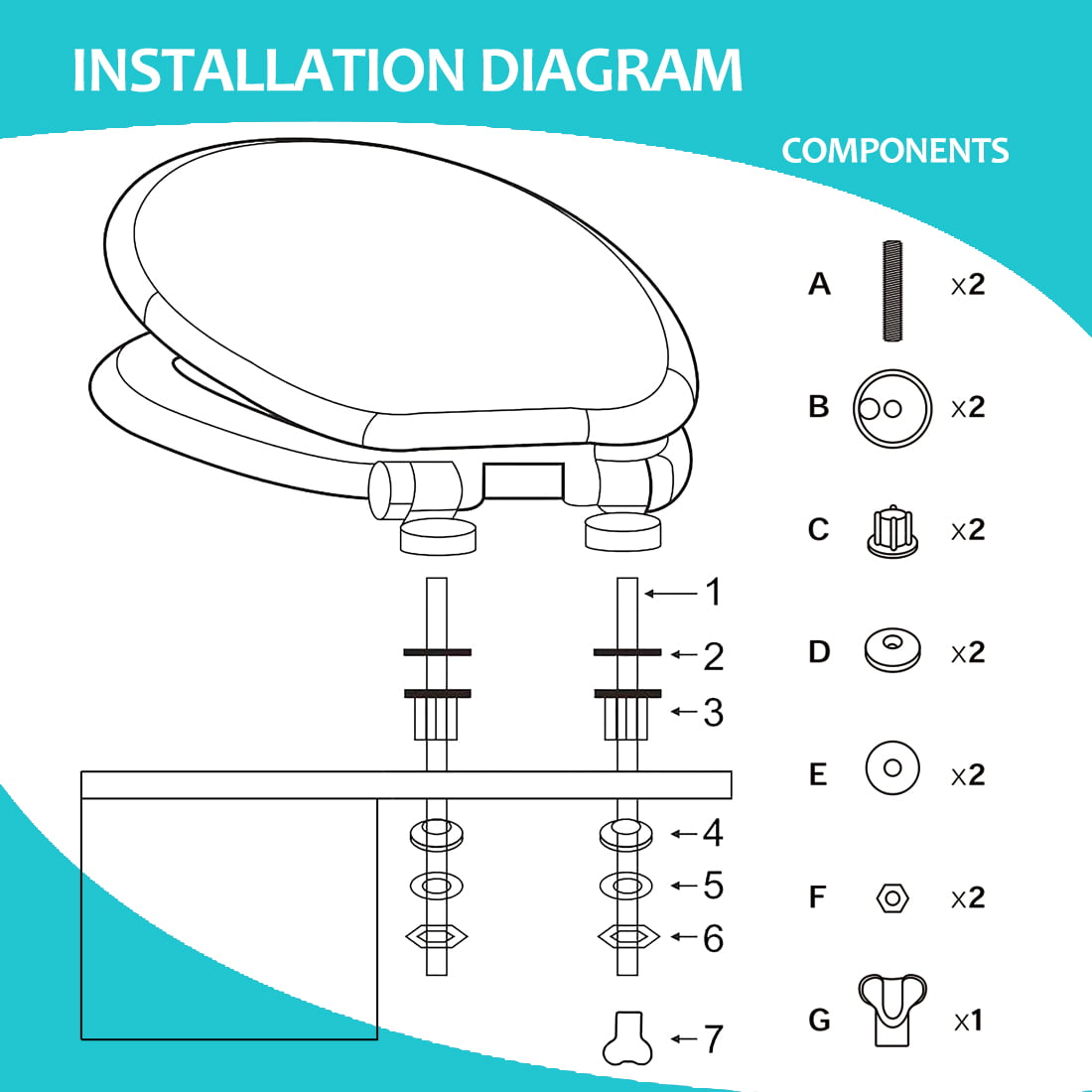 INSTALLATION DIAGRAM

COMPONENTS

1
2
3
4
5
6
7

A x2
B x2
C x2
D x2
E x2
F x2
G x1