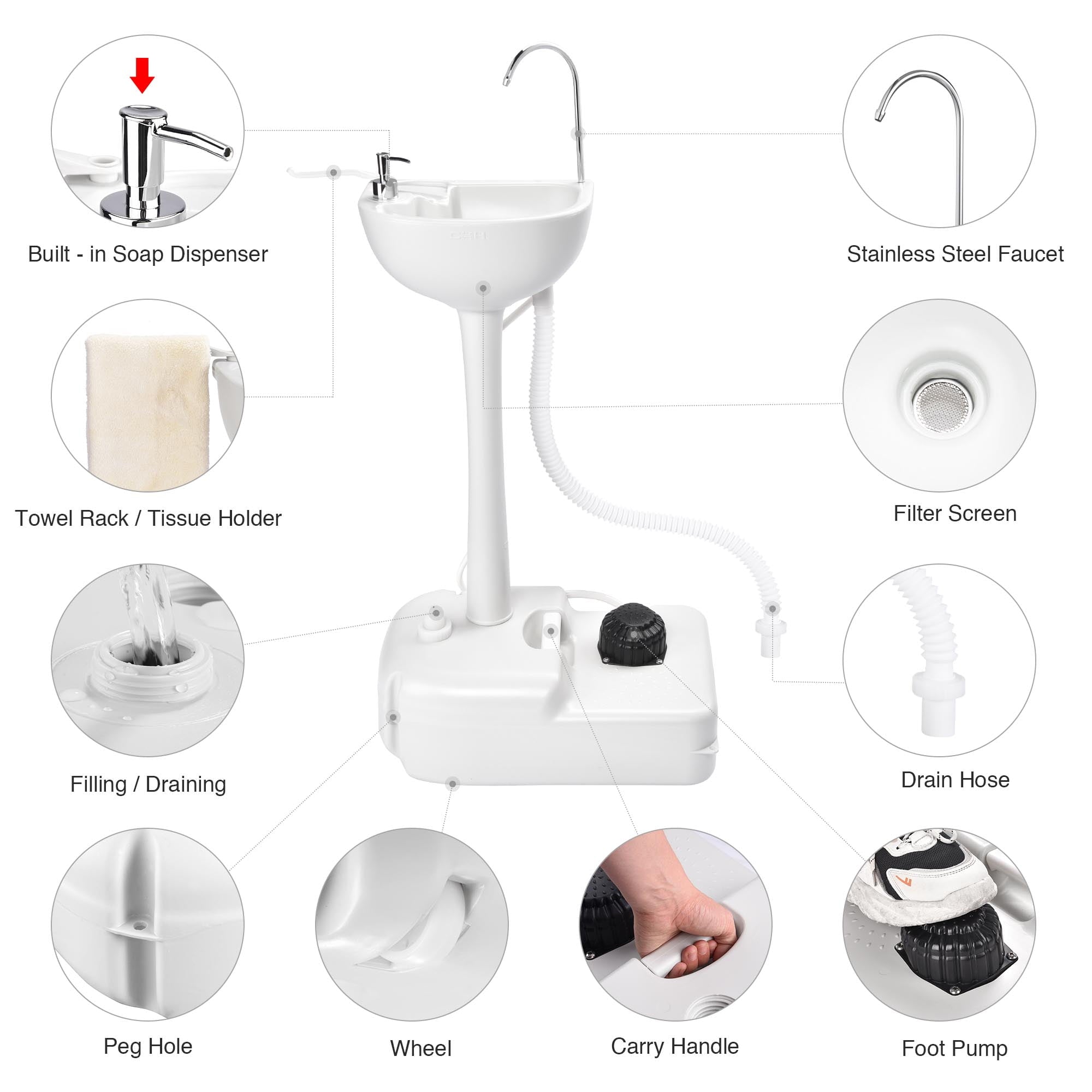 Built - in Soap Dispenser

Stainless Steel Faucet

Towel Rack / Tissue Holder

Filter Screen

Filling / Draining

Drain Hose

Peg Hole

Wheel

Carry Handle

Foot Pump