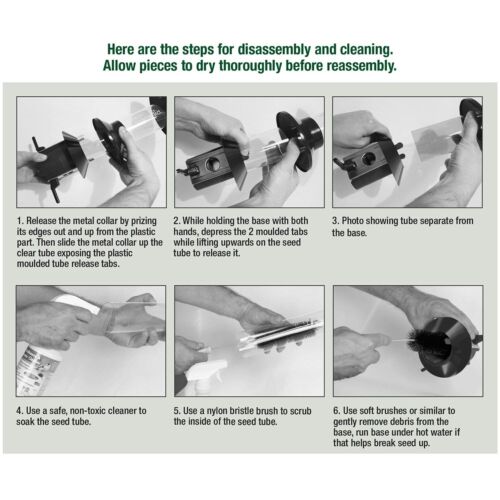 Here are the steps for disassembly and cleaning.
Allow pieces to dry thoroughly before reassembly.

1. Release the metal collar by prizing its edges out and up from the plastic part. Then slide the metal collar up the clear tube exposing the plastic moulded tube release tabs.

2. While holding the base with both hands, depress the 2 moulded tabs while lifting upwards on the seed tube to release it.

3. Photo showing tube separate from the base.

4. Use a safe, non-toxic cleaner to soak the seed tube.

5. Use a nylon bristle brush to scrub the inside of the seed tube.

6. Use soft brushes or similar to gently remove debris from the base, run base under hot water if that helps break seed up.