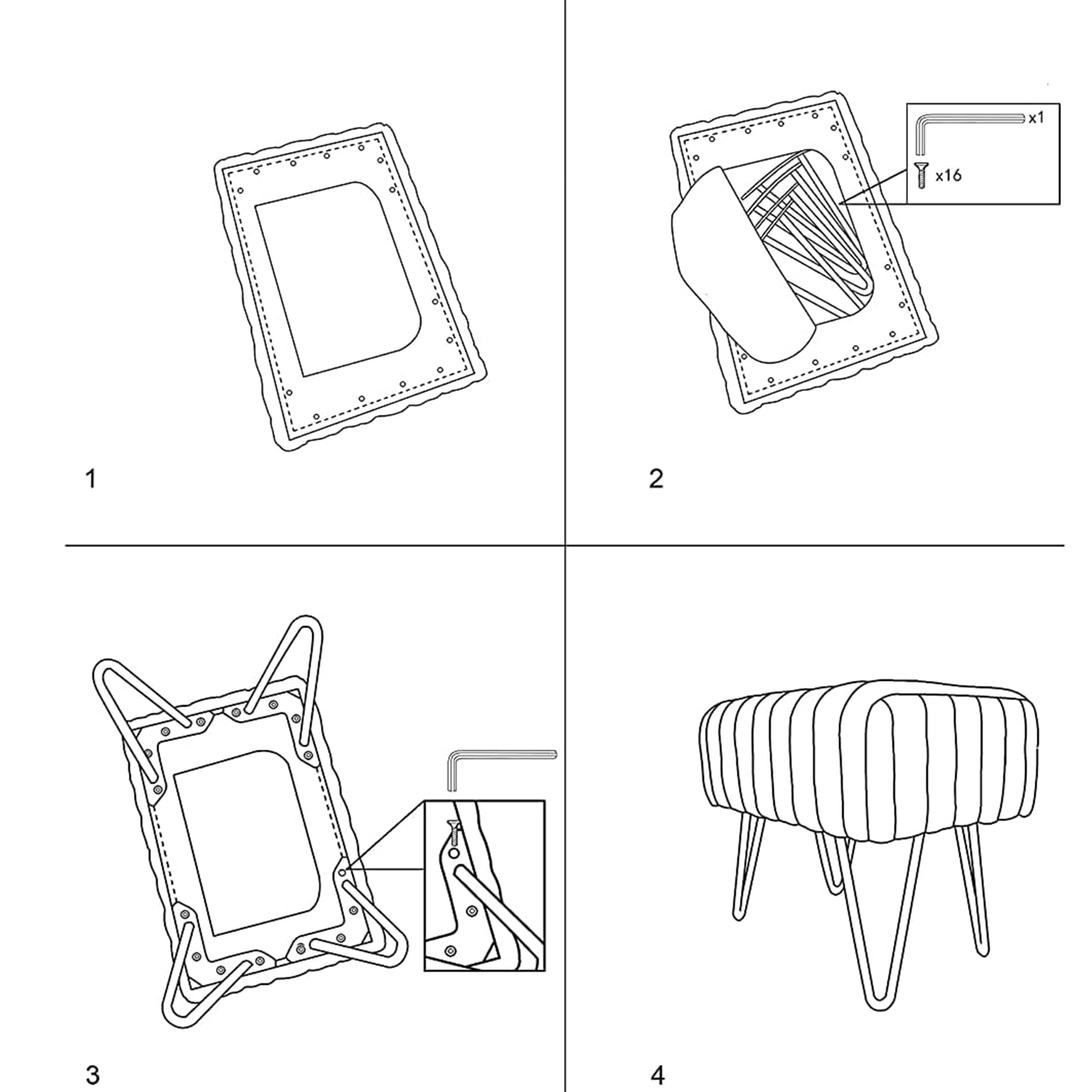 1

x1

x16

2

3

4