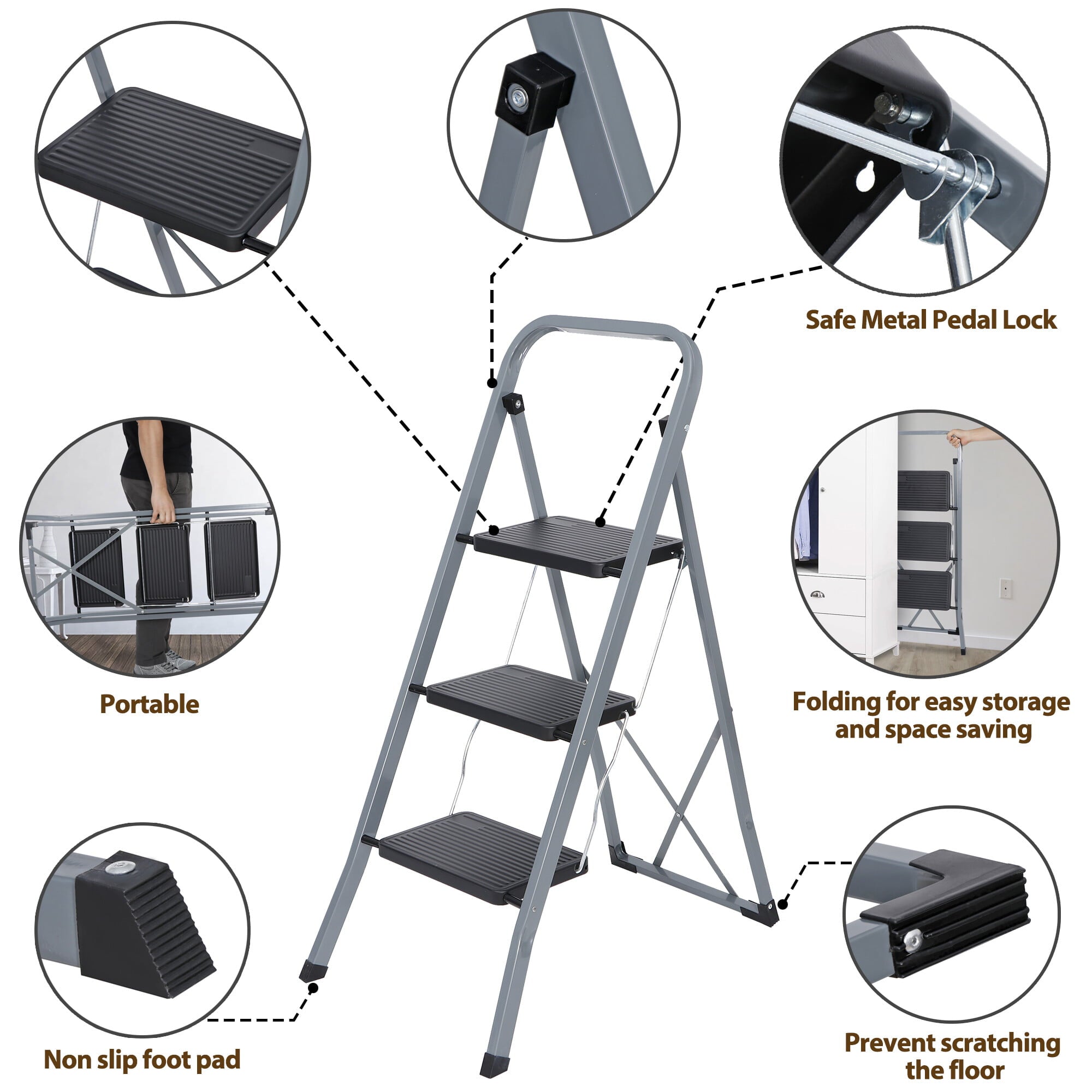 Safe Metal Pedal Lock

Portable

Folding for easy storage and space saving

Non slip foot pad

Prevent scratching the floor