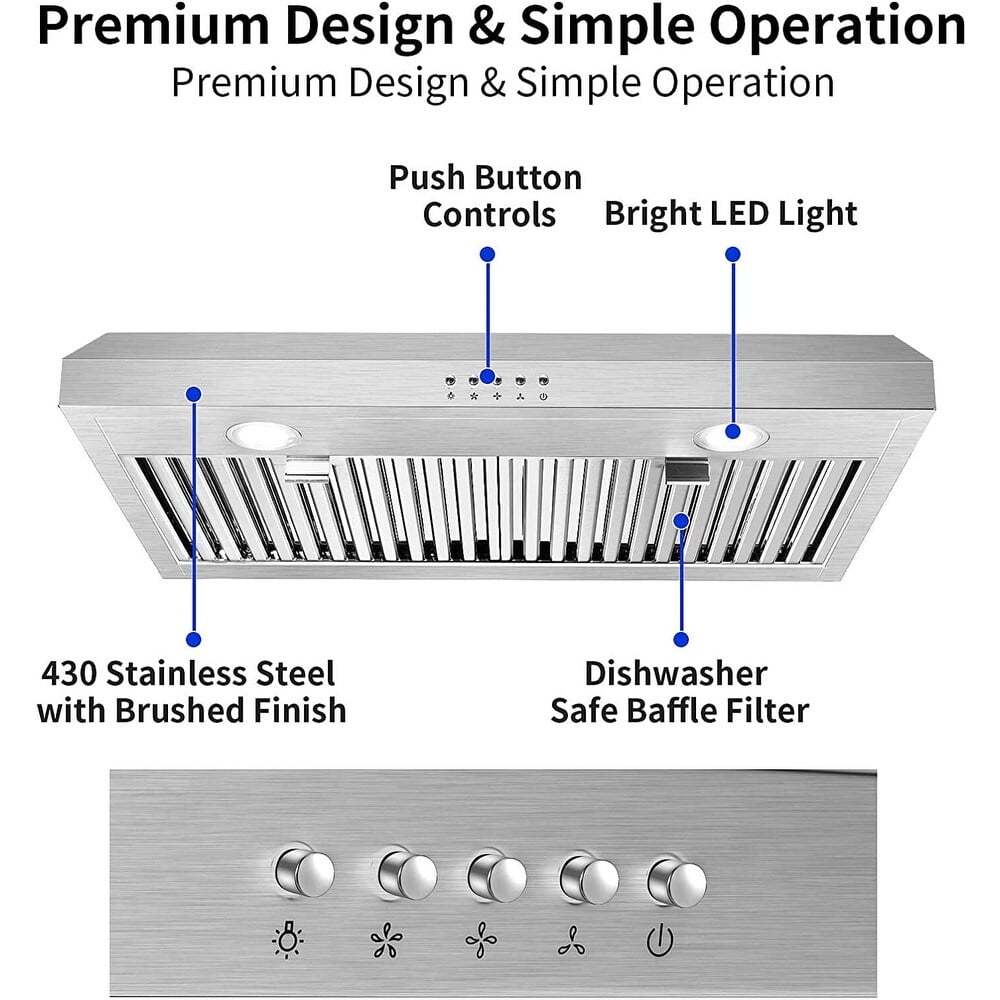 Premium Design & Simple Operation
Premium Design & Simple Operation

Push Button Controls

Bright LED Light

430 Stainless Steel with Brushed Finish

Dishwasher Safe Baffle Filter