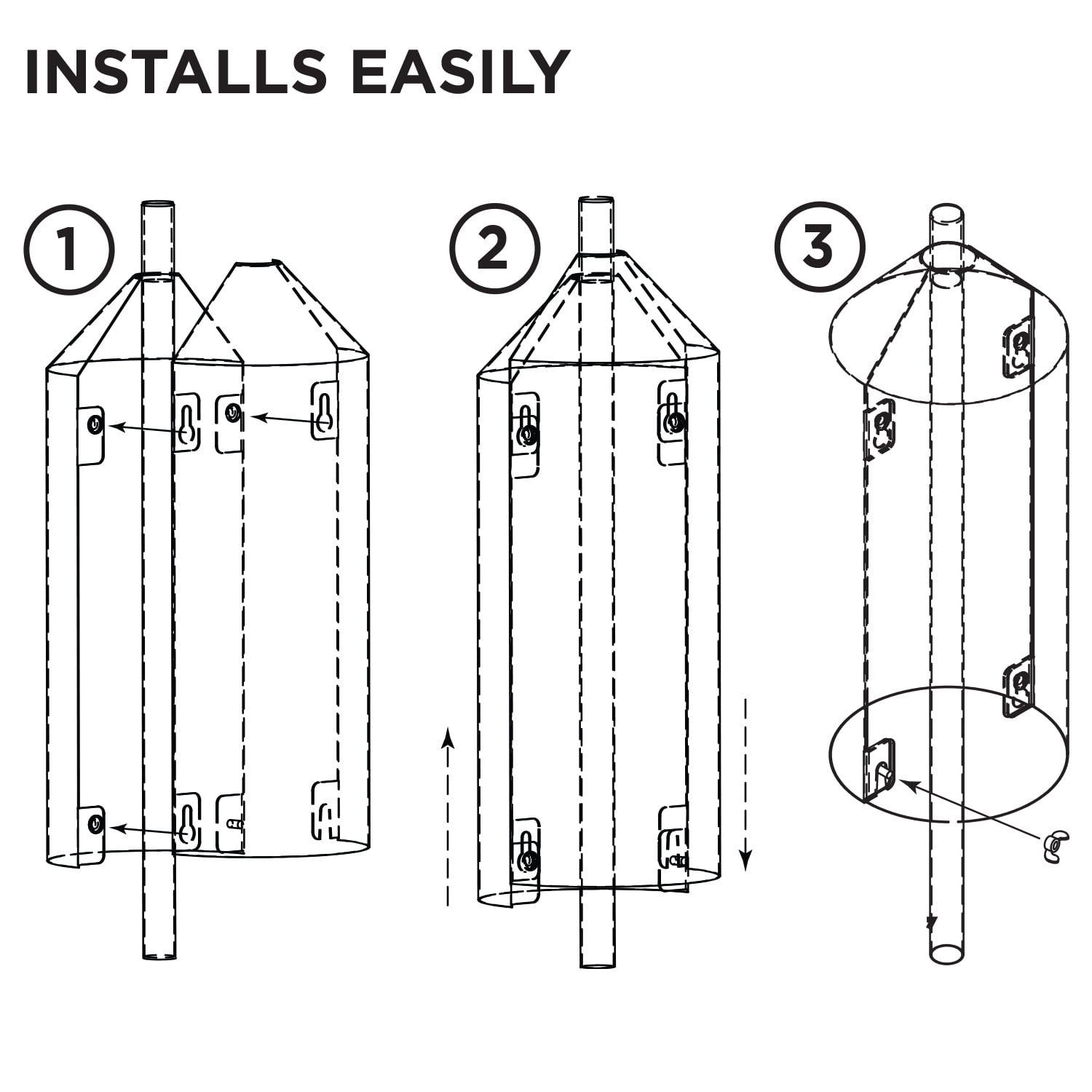 INSTALLS EASILY

1

2

3