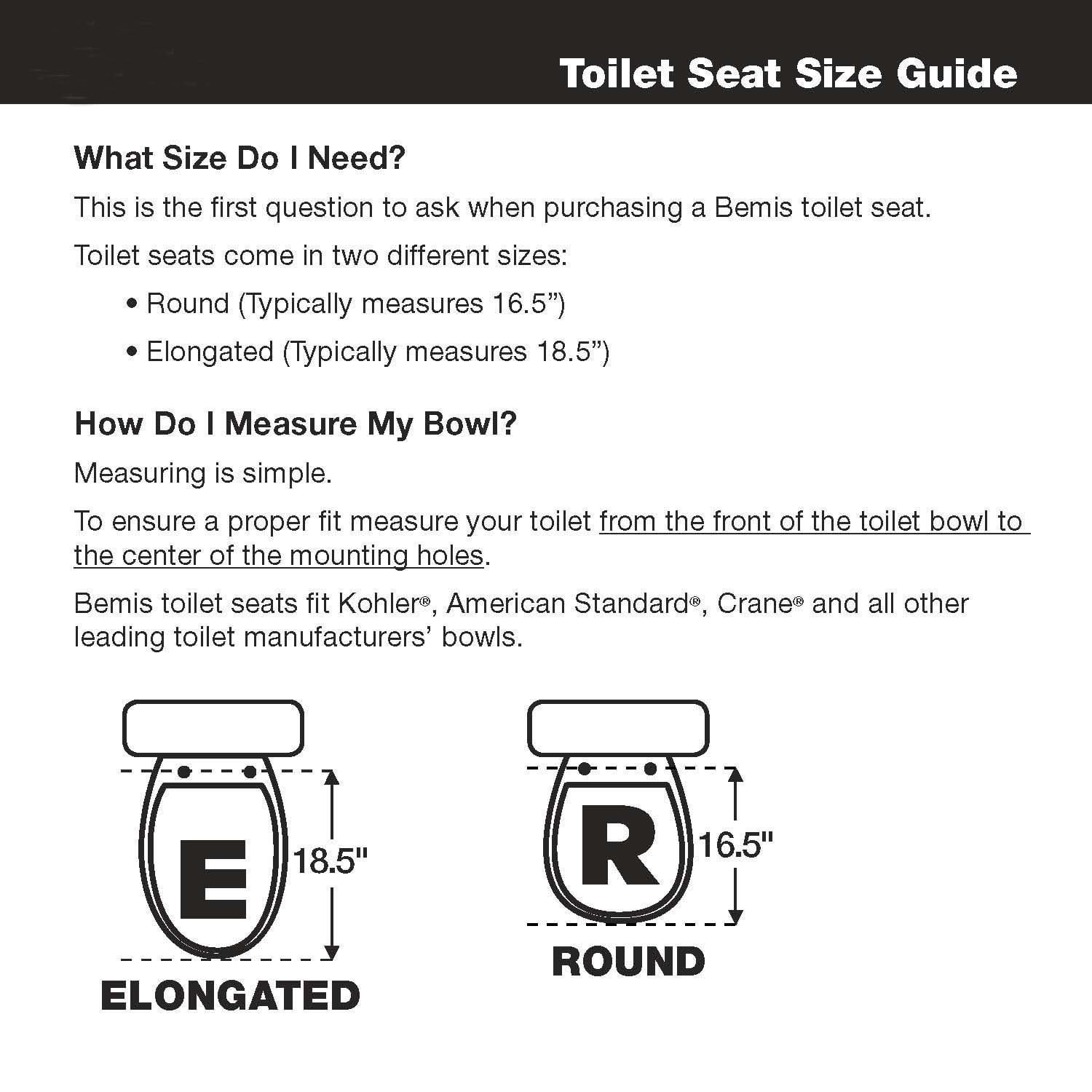 Toilet Seat Size Guide

What Size Do I Need?

This is the first question to ask when purchasing a Bemis toilet seat.

Toilet seats come in two different sizes:

• Round (Typically measures 16.5”)

• Elongated (Typically measures 18.5”)

How Do I Measure My Bowl?

Measuring is simple.

To ensure a proper fit measure your toilet from the front of the toilet bowl to the center of the mounting holes.

Bemis toilet seats fit Kohler®, American Standard®, Crane® and all other leading toilet manufacturers’ bowls.

E

18.5"

ELONGATED

R

16.5"

ROUND