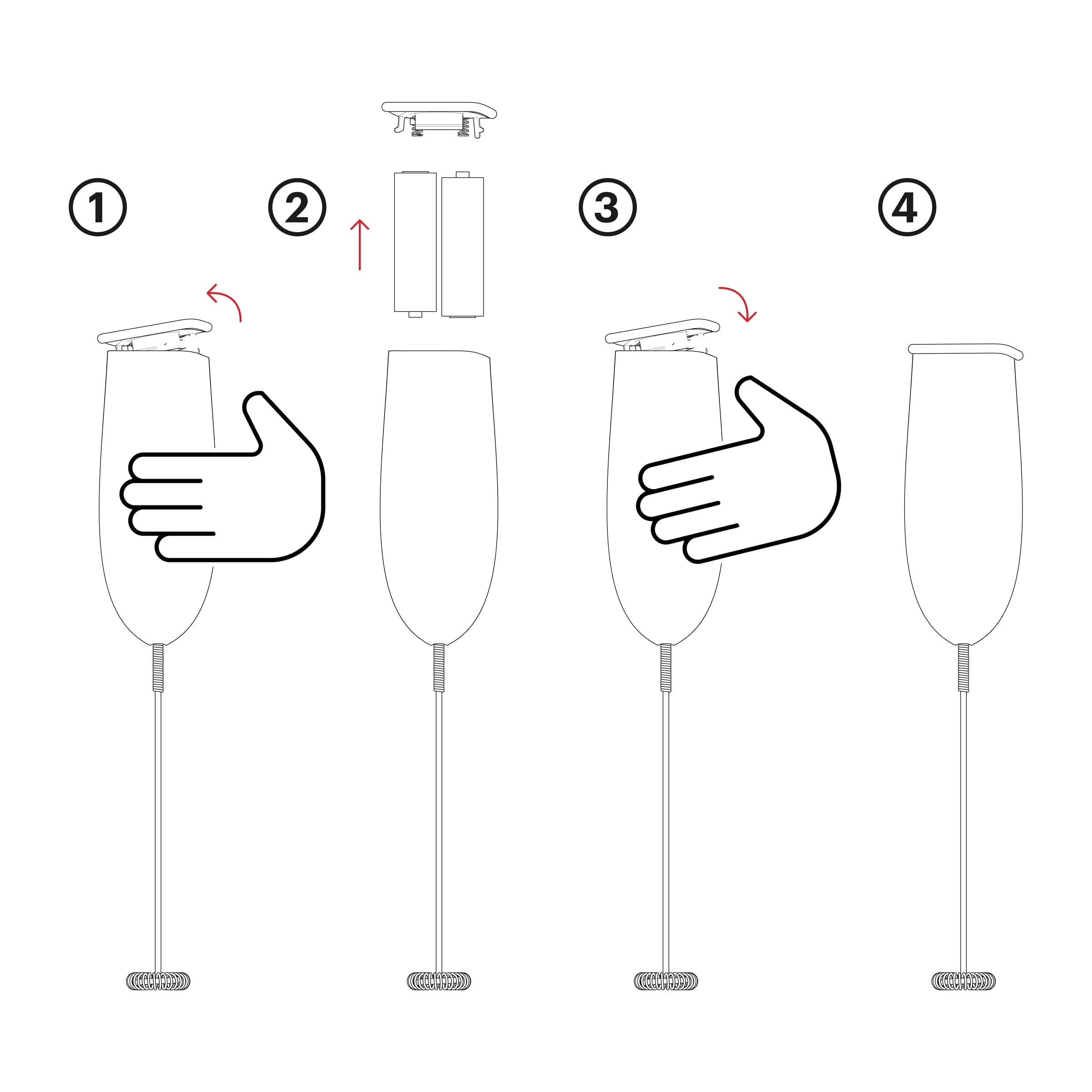 1

2

3

4