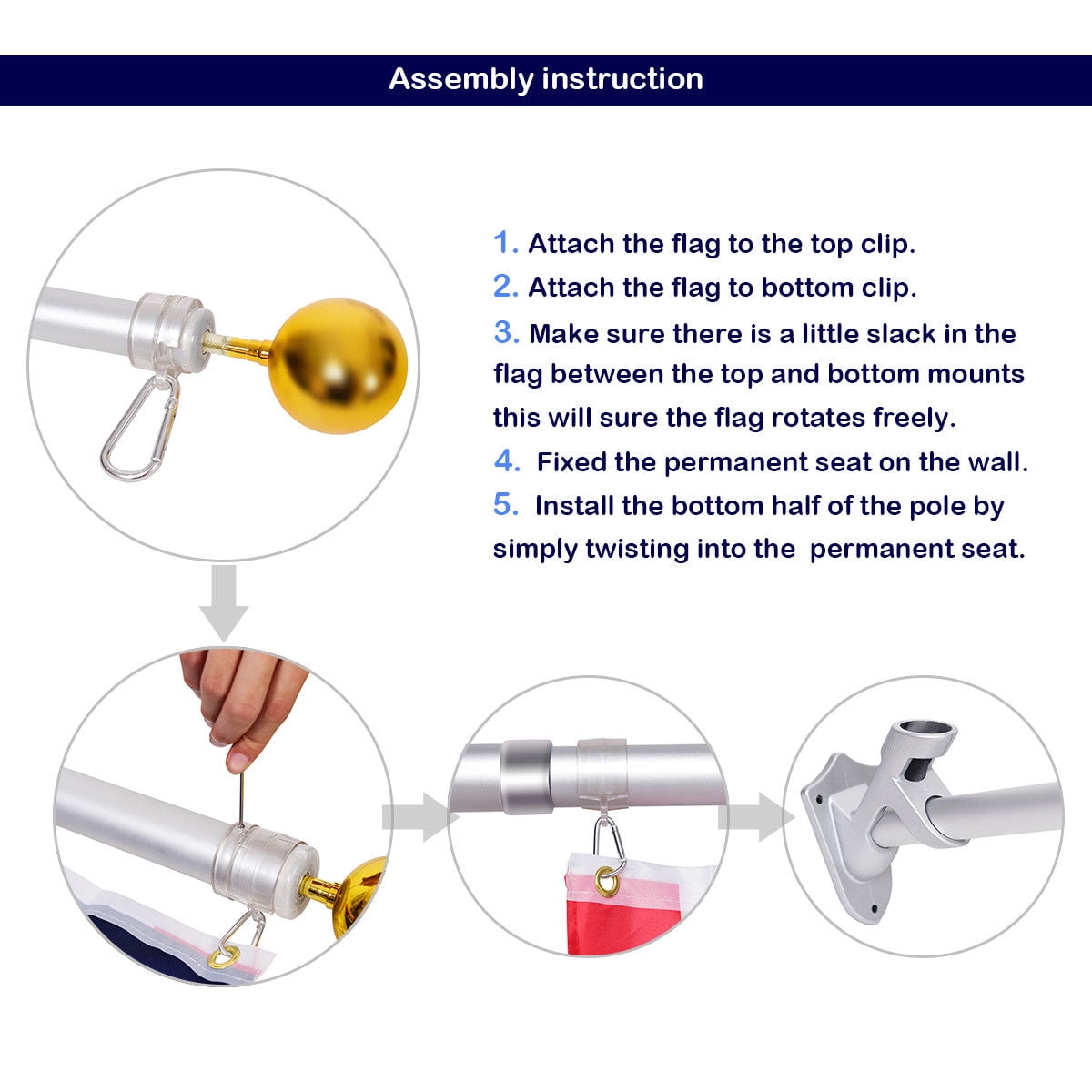 Assembly instruction

1. Attach the flag to the top clip.

2. Attach the flag to bottom clip.

3. Make sure there is a little slack in the flag between the top and bottom mounts this will sure the flag rotates freely.

4. Fixed the permanent seat on the wall.

5. Install the bottom half of the pole by simply twisting into the permanent seat.