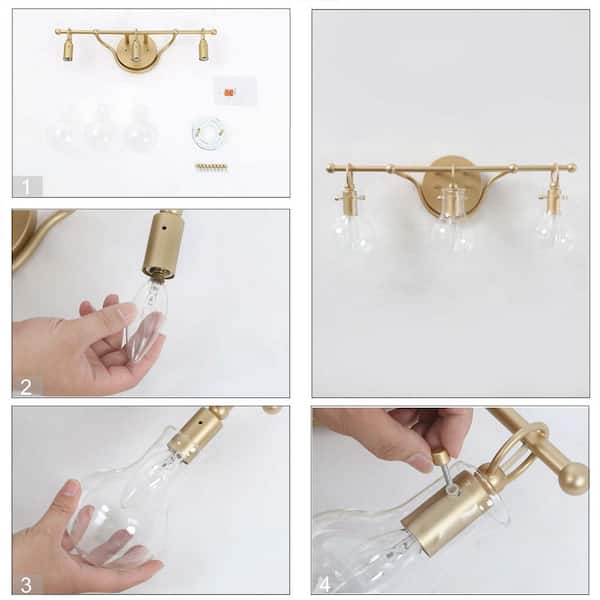 1

2

3

4