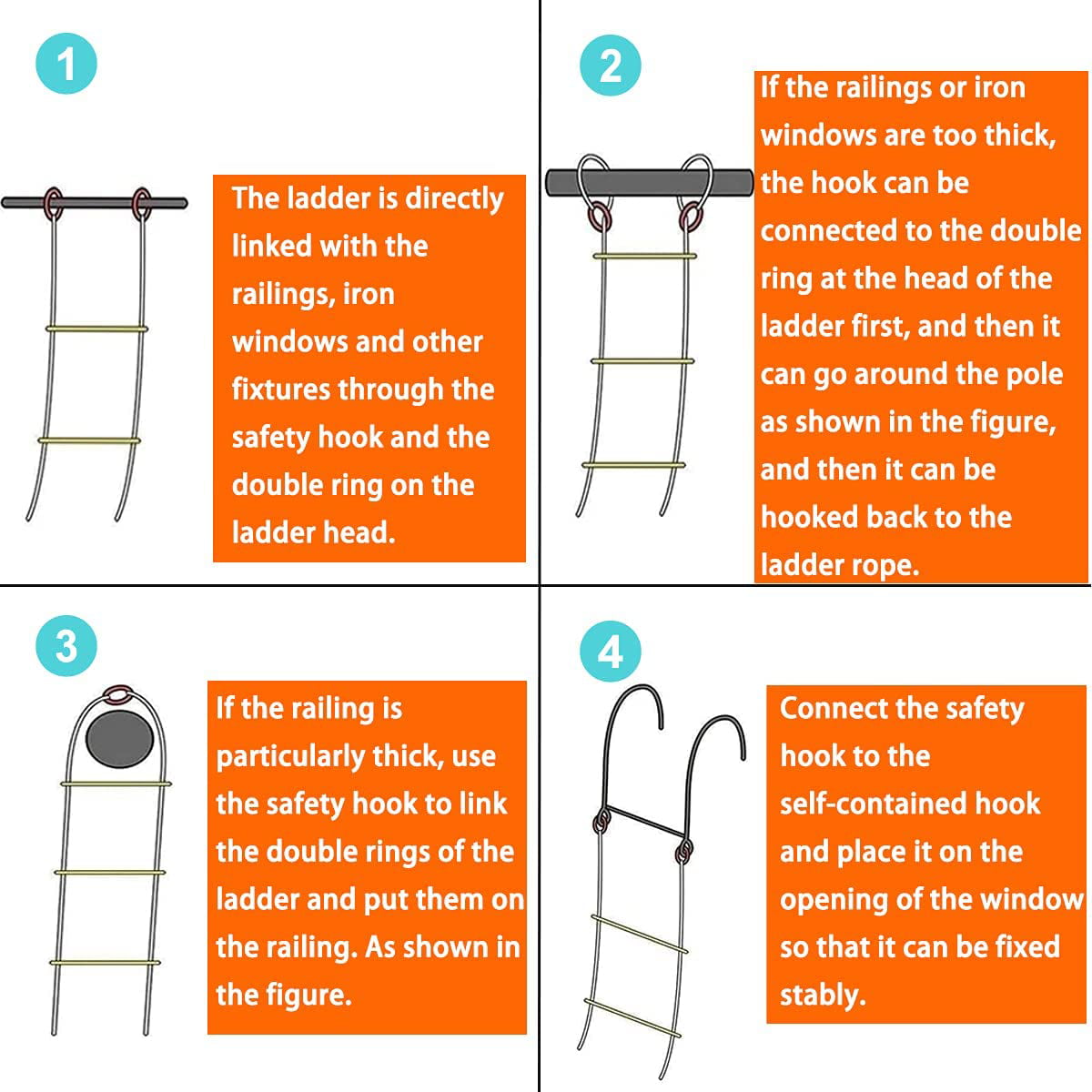 1

The ladder is directly linked with the railings, iron windows and other fixtures through the safety hook and the double ring on the ladder head.

2

If the railings or iron windows are too thick, the hook can be connected to the double ring at the head of the ladder first, and then it can go around the pole as shown in the figure, and then it can be hooked back to the ladder rope.

3

If the railing is particularly thick, use the safety hook to link the double rings of the ladder and put them on the railing. As shown in the figure.

4

Connect the safety hook to the self-contained hook and place it on the opening of the window so that it can be fixed stably.