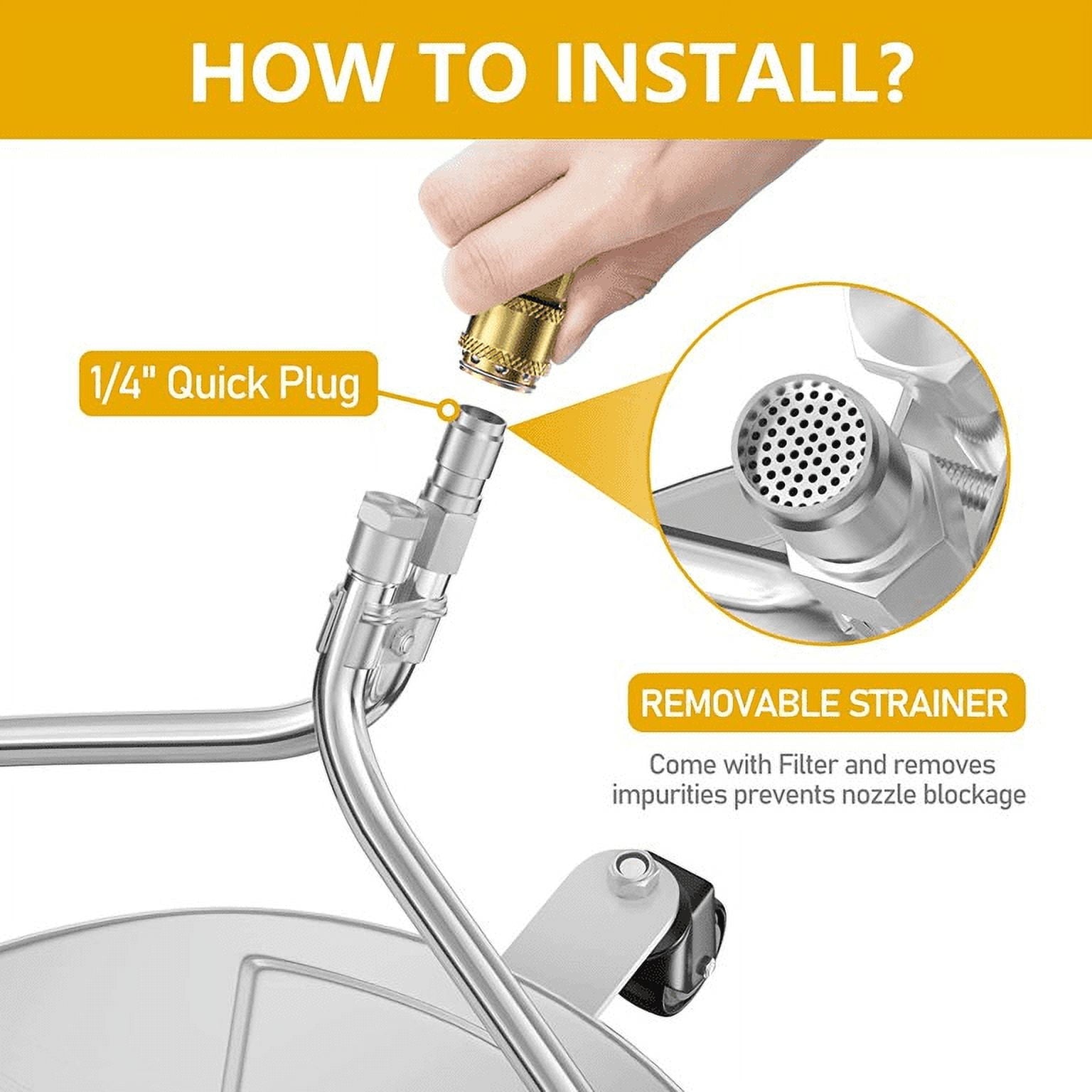 HOW TO INSTALL?

1/4" Quick Plug

REMOVABLE STRAINER

Come with Filter and removes impurities prevents nozzle blockage