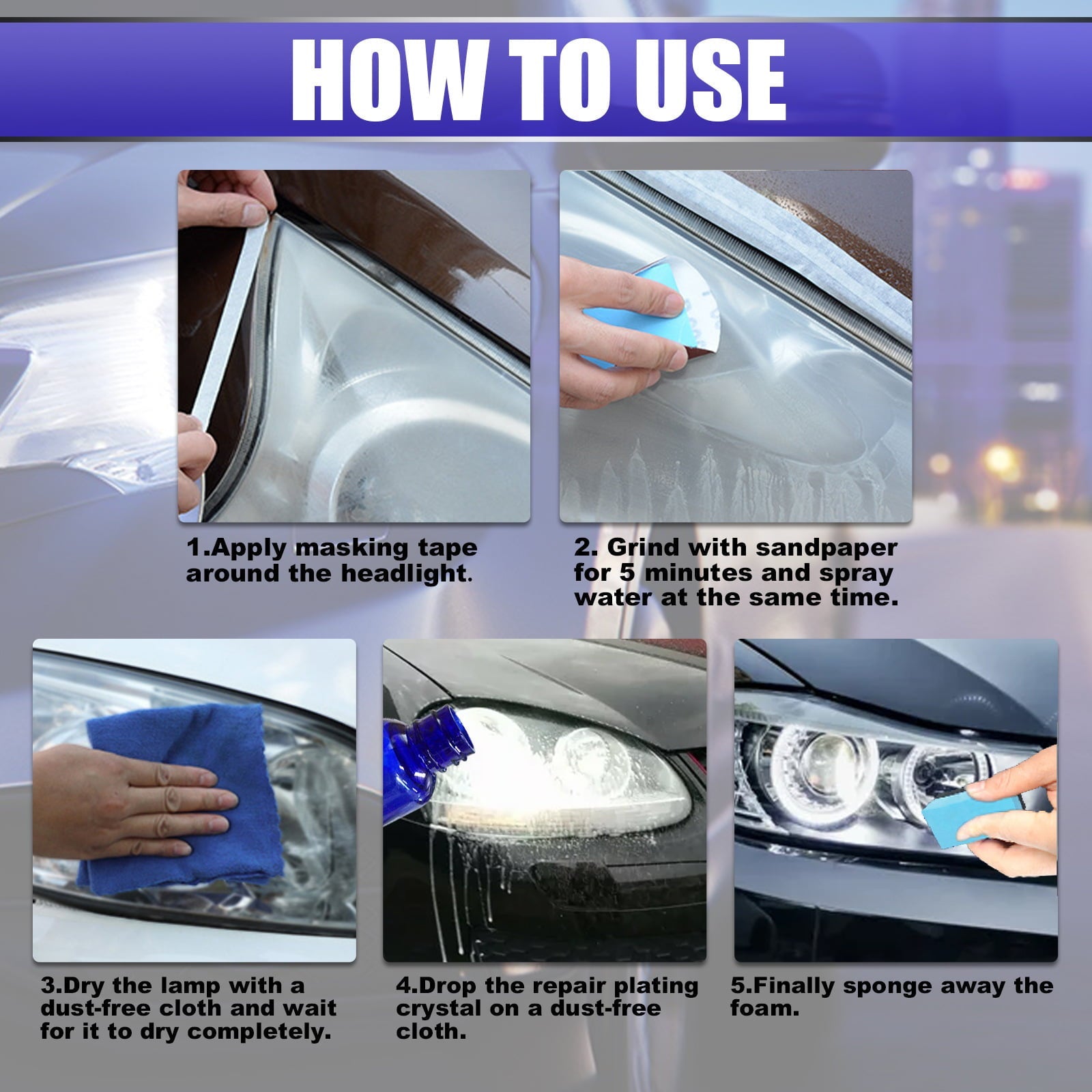 HOW TO USE

1.Apply masking tape around the headlight.

2. Grind with sandpaper for 5 minutes and spray water at the same time.

3.Dry the lamp with a dust-free cloth and wait for it to dry completely.

4.Drop the repair plating crystal on a dust-free cloth.

5.Finally sponge away the foam.