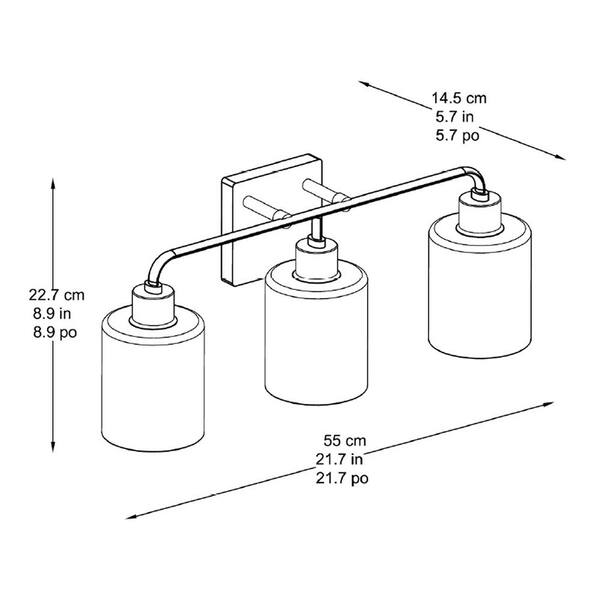 14.5 cm
5.7 in
5.7 po

22.7 cm
8.9 in
8.9 po

55 cm
21.7 in
21.7 po