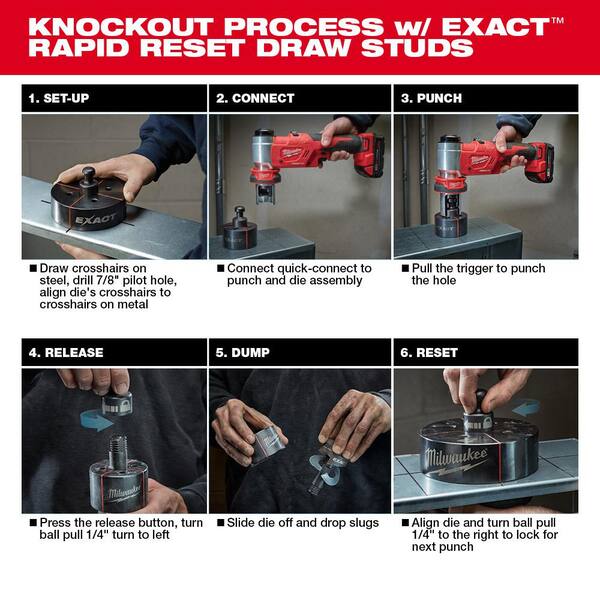 KNOCKOUT PROCESS w/ EXACT™ RAPID RESET DRAW STUDS

1. SET-UP

EXACT

■ Draw crosshairs on steel, drill 7/8" pilot hole, align die's crosshairs to crosshairs on metal

2. CONNECT

■ Connect quick-connect to punch and die assembly

3. PUNCH

■ Pull the trigger to punch the hole

4. RELEASE

Milwaukee

■ Press the release button, turn ball pull 1/4" turn to left

5. DUMP

■ Slide die off and drop slugs

6. RESET

Milwaukee

■ Align die and turn ball pull 1/4" to the right to lock for next punch