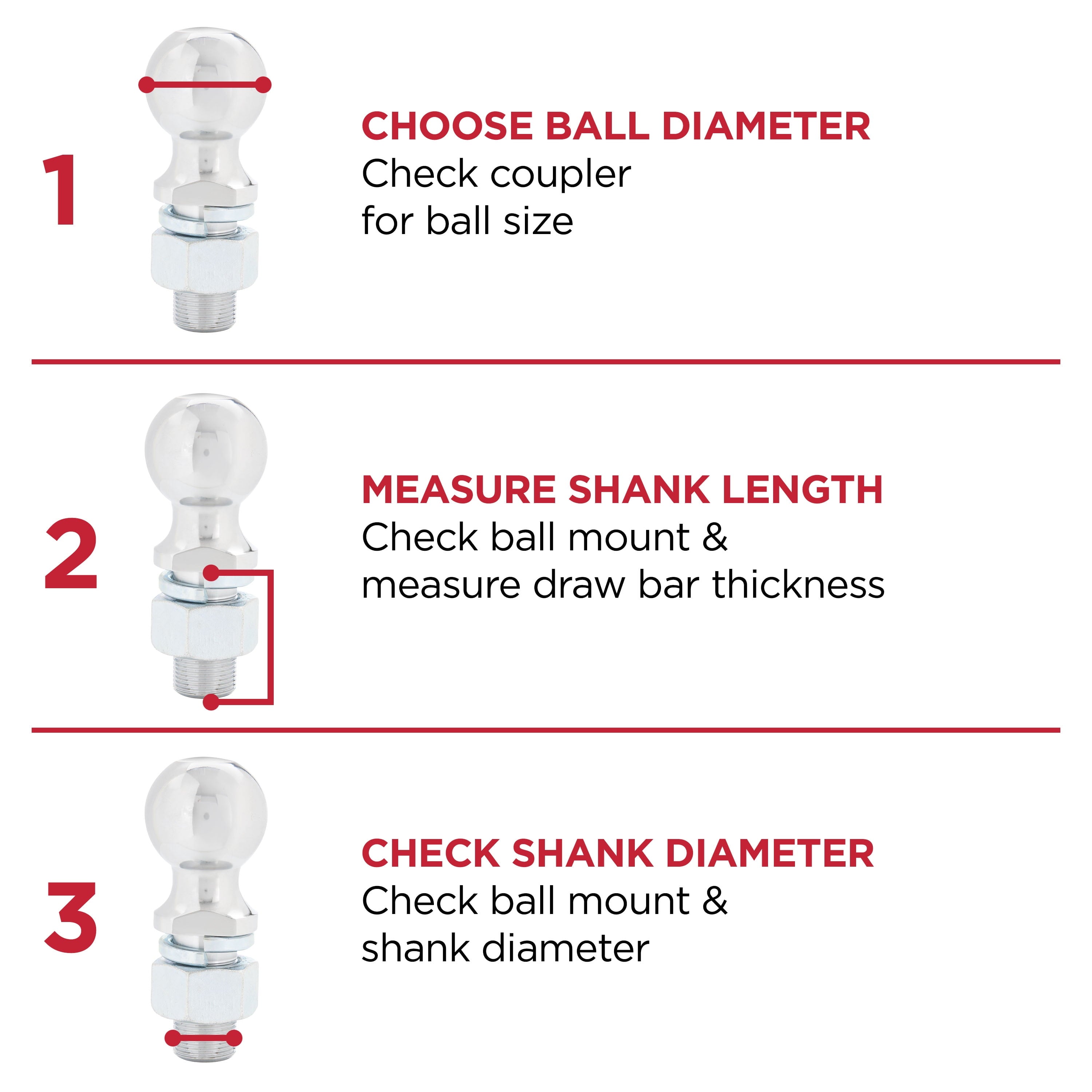 1

CHOOSE BALL DIAMETER
Check coupler for ball size

2

MEASURE SHANK LENGTH
Check ball mount & measure draw bar thickness

3

CHECK SHANK DIAMETER
Check ball mount & shank diameter