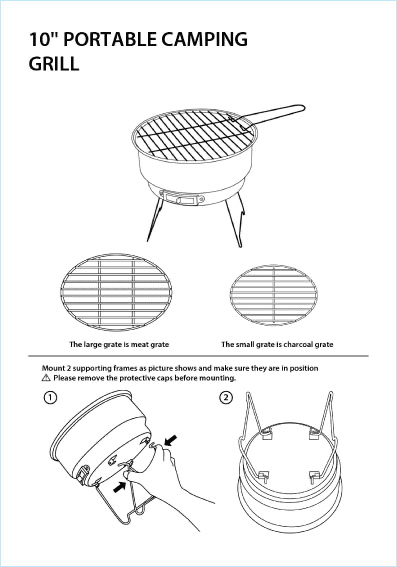 10" PORTABLE CAMPING GRILL

The large grate is meat grate

The small grate is charcoal grate

Mount 2 supporting frames as picture shows and make sure they are in position
⚠ Please remove the protective caps before mounting.

①

②