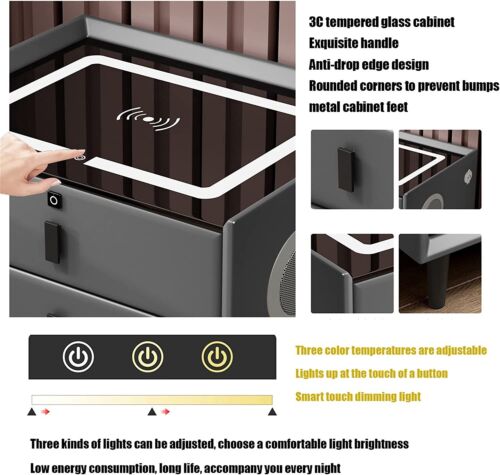 3C tempered glass cabinet
Exquisite handle
Anti-drop edge design
Rounded corners to prevent bumps
metal cabinet feet

Three color temperatures are adjustable
Lights up at the touch of a button
Smart touch dimming light

Three kinds of lights can be adjusted, choose a comfortable light brightness
Low energy consumption, long life, accompany you every night