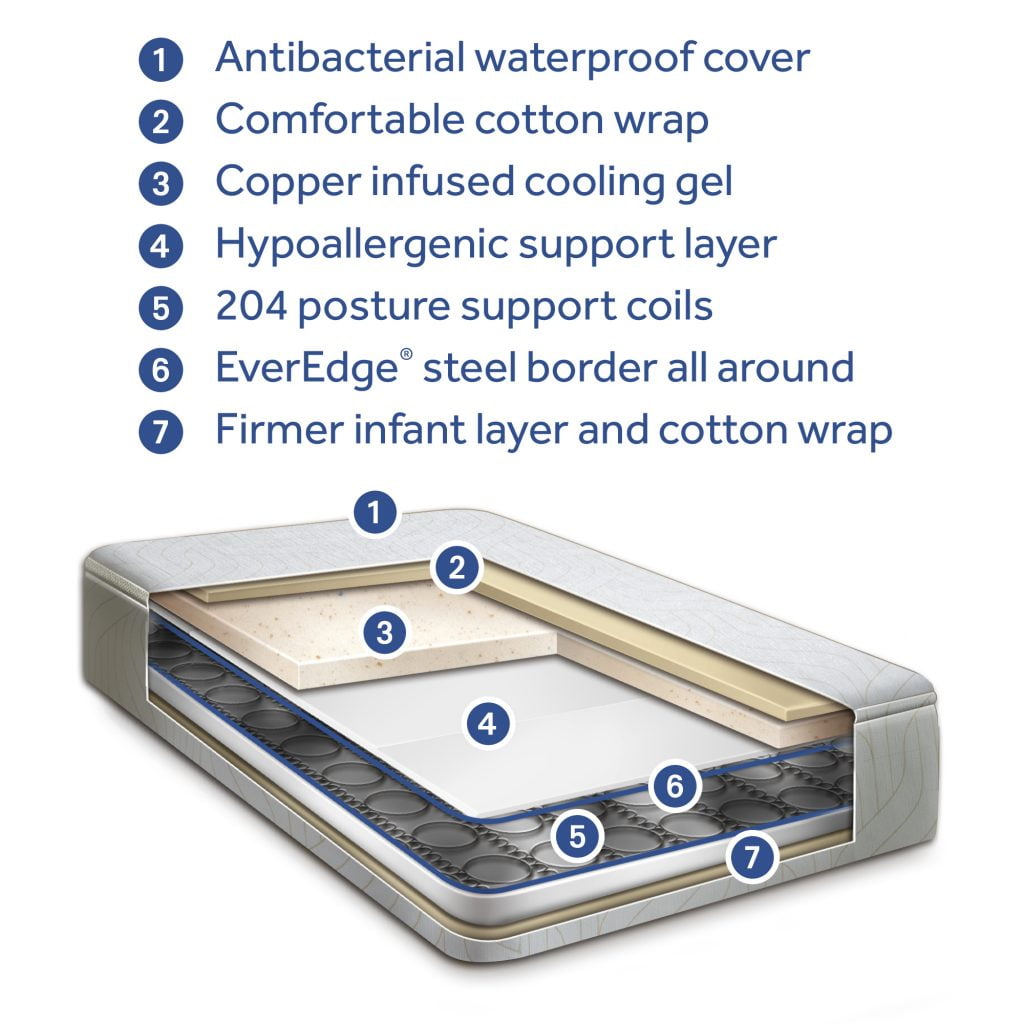 1 Antibacterial waterproof cover
2 Comfortable cotton wrap
3 Copper infused cooling gel
4 Hypoallergenic support layer
5 204 posture support coils
6 EverEdge® steel border all around
7 Firmer infant layer and cotton wrap

1
2
3
4
6
5
7