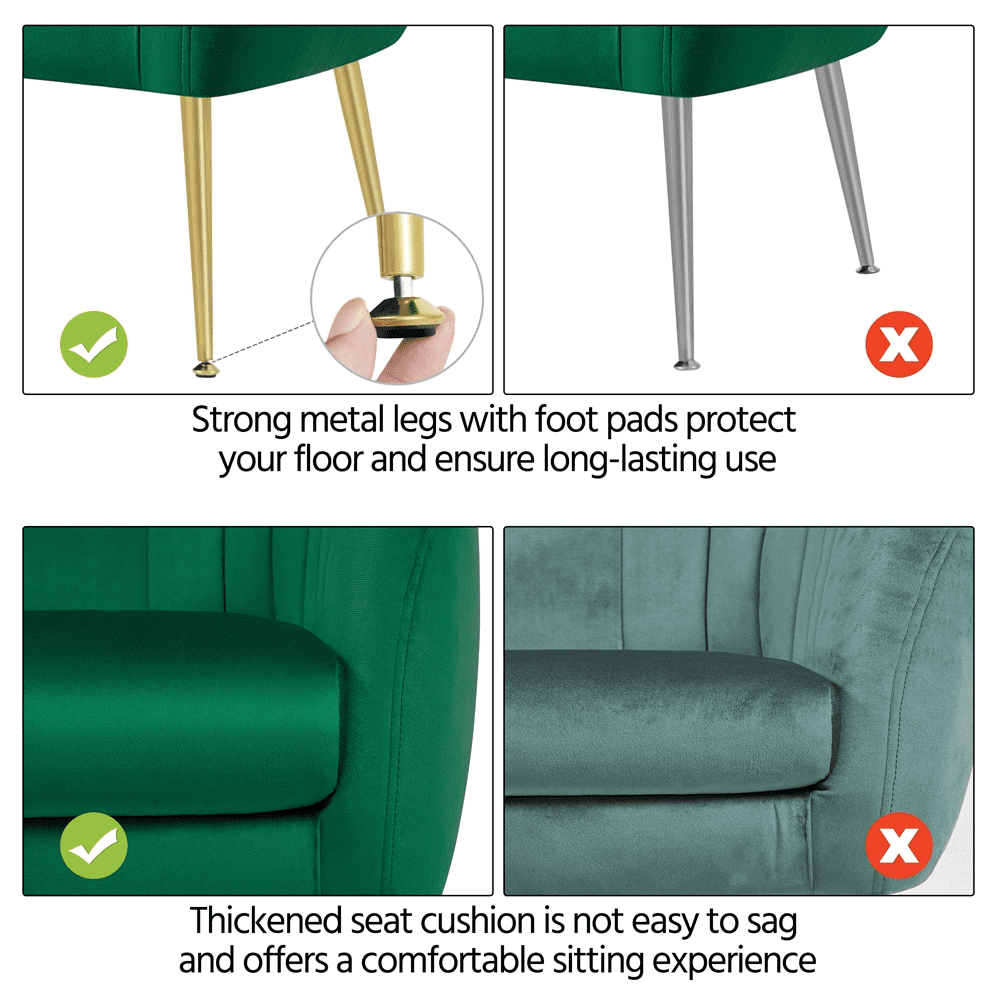 Strong metal legs with foot pads protect your floor and ensure long-lasting use

Thickened seat cushion is not easy to sag and offers a comfortable sitting experience